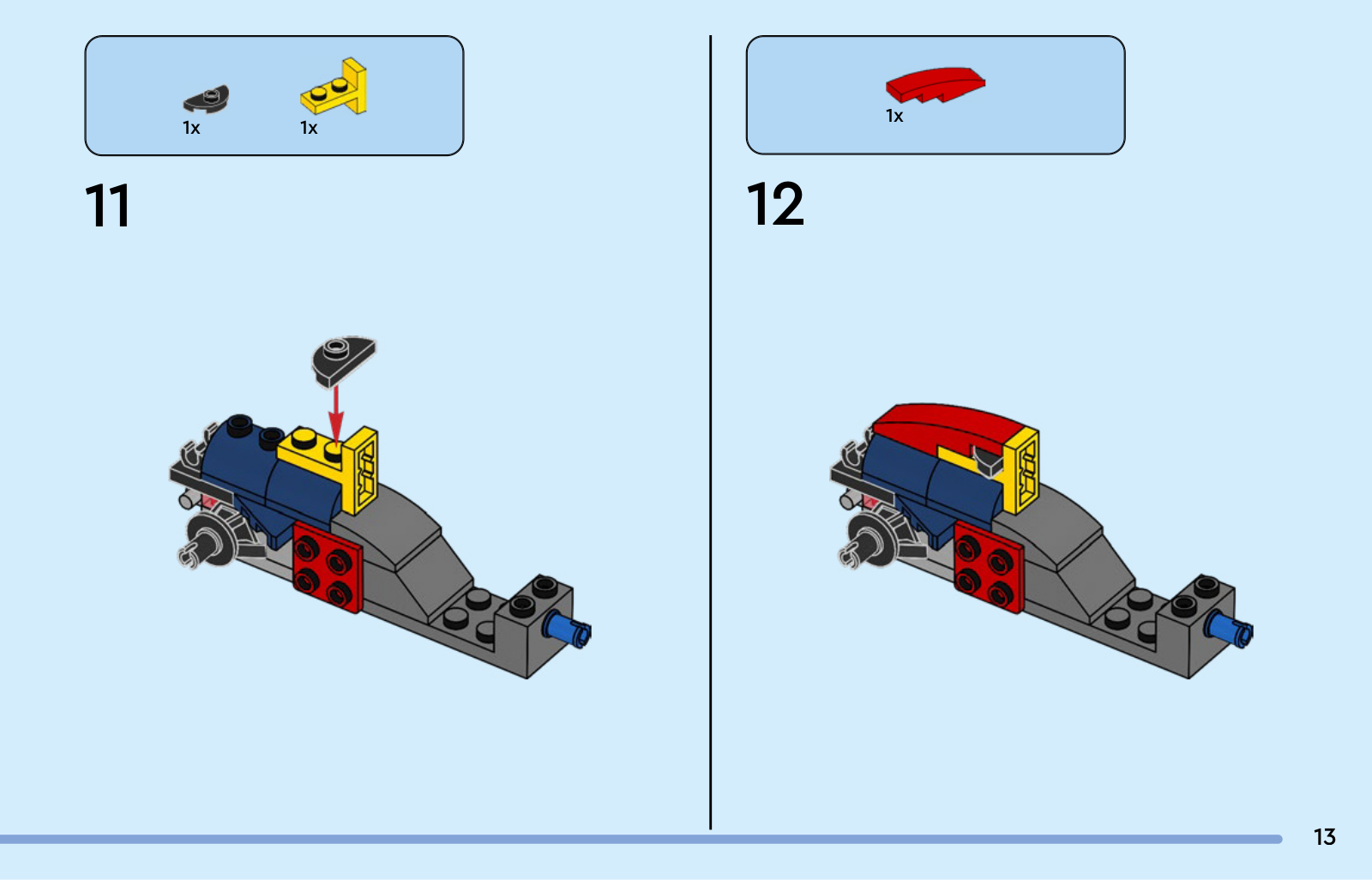 1x 1x

11

1x

12

13