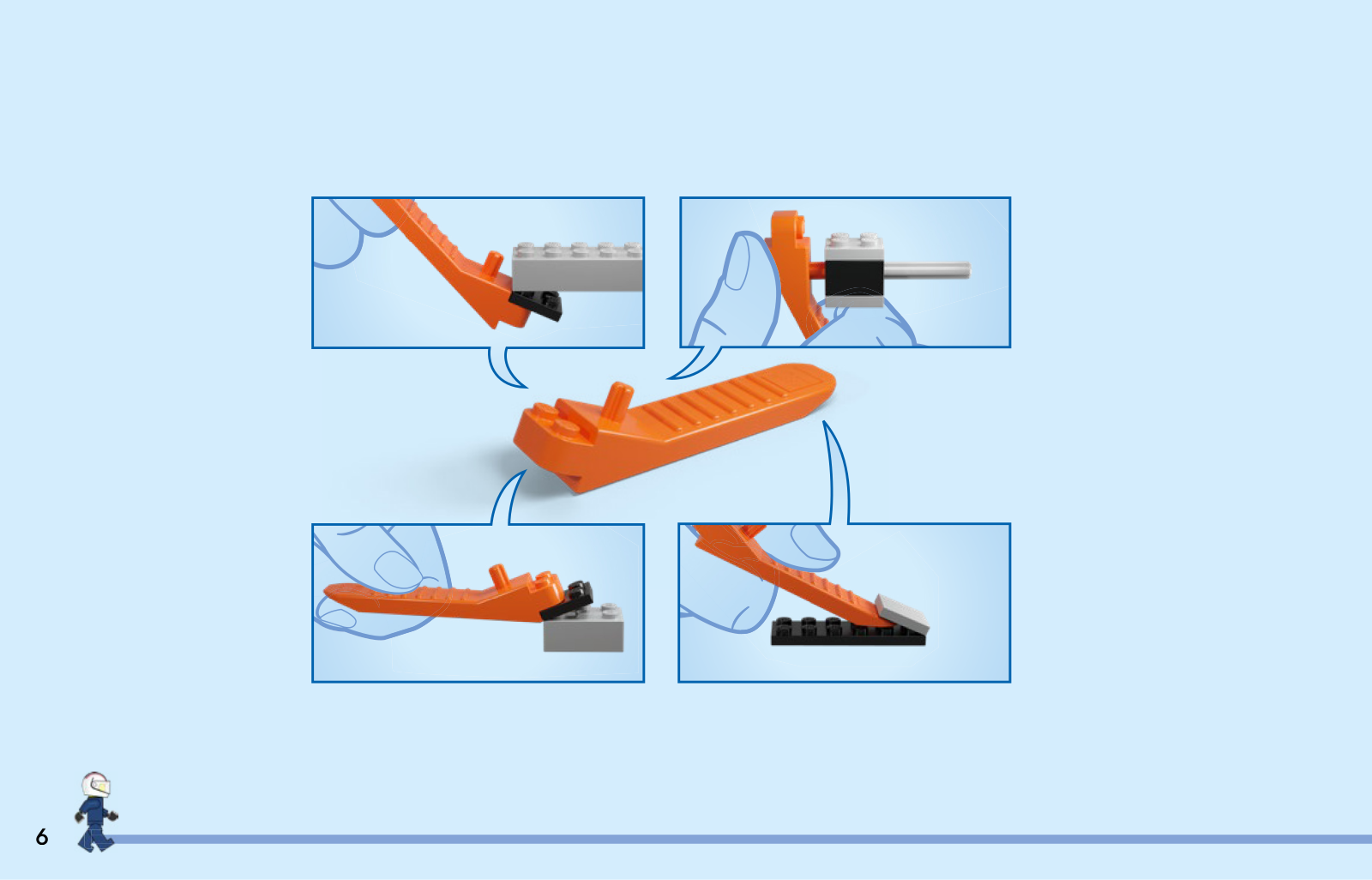 6