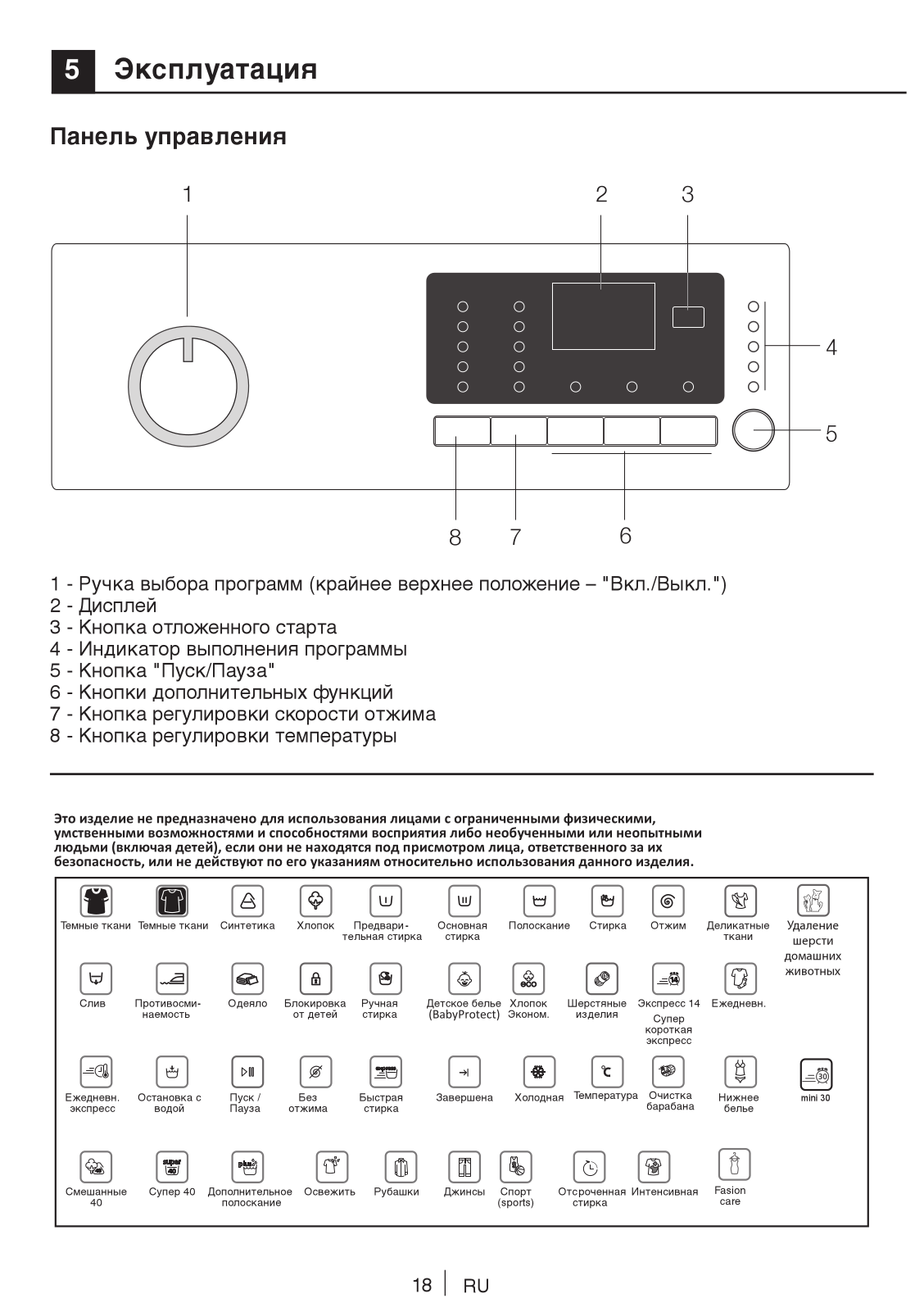 5 Эксплуатация

Панель управления

1
2
3
4
5
8
7
6

1 - Ручка выбора программ (крайнее верхнее положение – "Вкл./Выкл.")
2 - Дисплей
3 - Кнопка отложенного старта
4 - Индикатор выполнения программы
5 - Кнопка "Пуск/Пауза"
6 - Кнопки дополнительных функций
7 - Кнопка регулировки скорости отжима
8 - Кнопка регулировки температуры

Это изделие не предназначено для использования лицами с ограниченными физическими, умственными возможностями и способностями восприятия либо необученными или неопытными людьми (включая детей), если они не находятся под присмотром лица, ответственного за их безопасность, или не действуют по его указаниям относительно использования данного изделия.

Темные ткани
Темные ткани
Синтетика
Хлопок
Предварительная стирка
Основная стирка
Полоскание
Стирка
Отжим
Деликатные ткани
Удаление шерсти домашних животных

Слив
Противосминаемость
Одеяло
Блокировка от детей
Ручная стирка
Детское белье (BabyProtect)
Хлопок Эконом.
Шерстяные изделия
Экспресс 14
Супер короткая экспресс
Ежедневн.

Ежедневн. экспресс
Остановка с водой
Пуск / Пауза
Без отжима
Быстрая стирка
Завершена
Холодная
Температура
Очистка барабана
Нижнее белье
mini 30

Смешанные 40
Супер 40
Дополнительное полоскание
Освежить
Рубашки
Джинсы
Спорт (sports)
Отсроченная стирка
Интенсивная
Fasion care

18 | RU