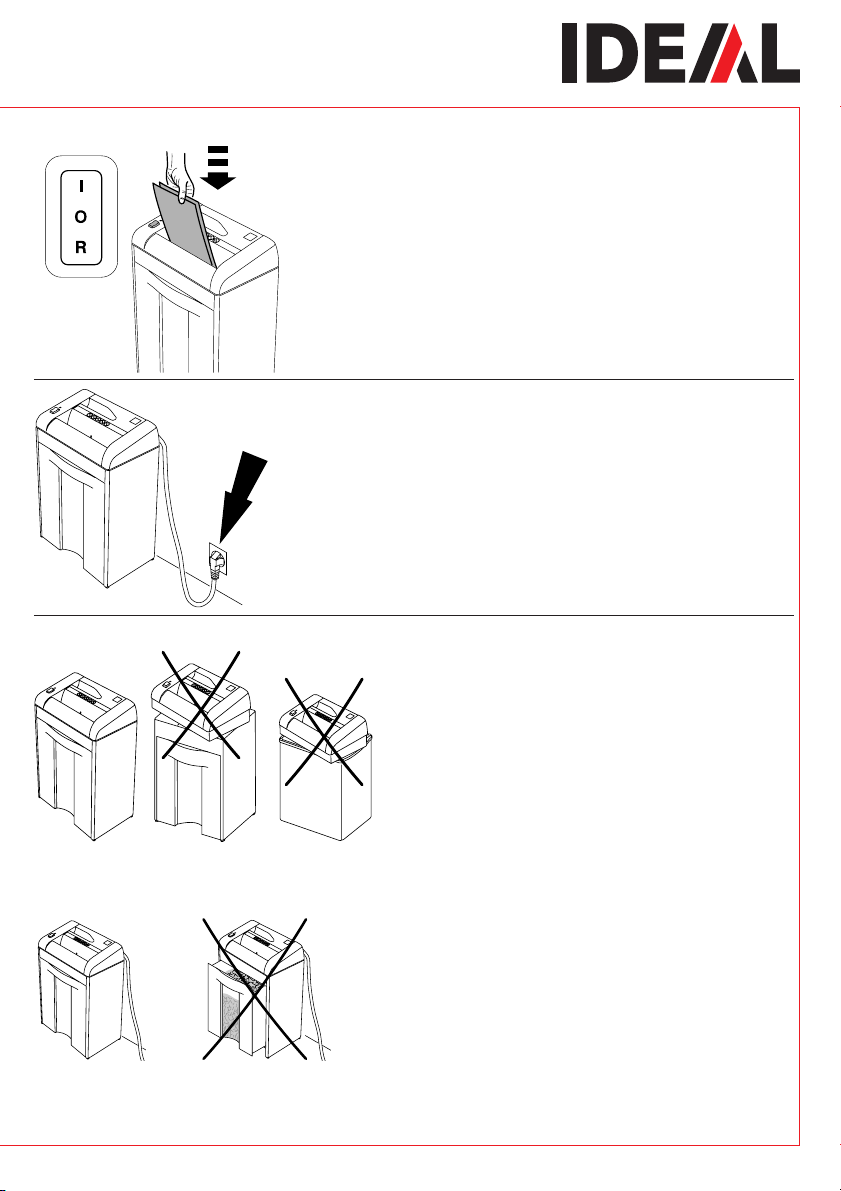 IDEAL

I
O
R