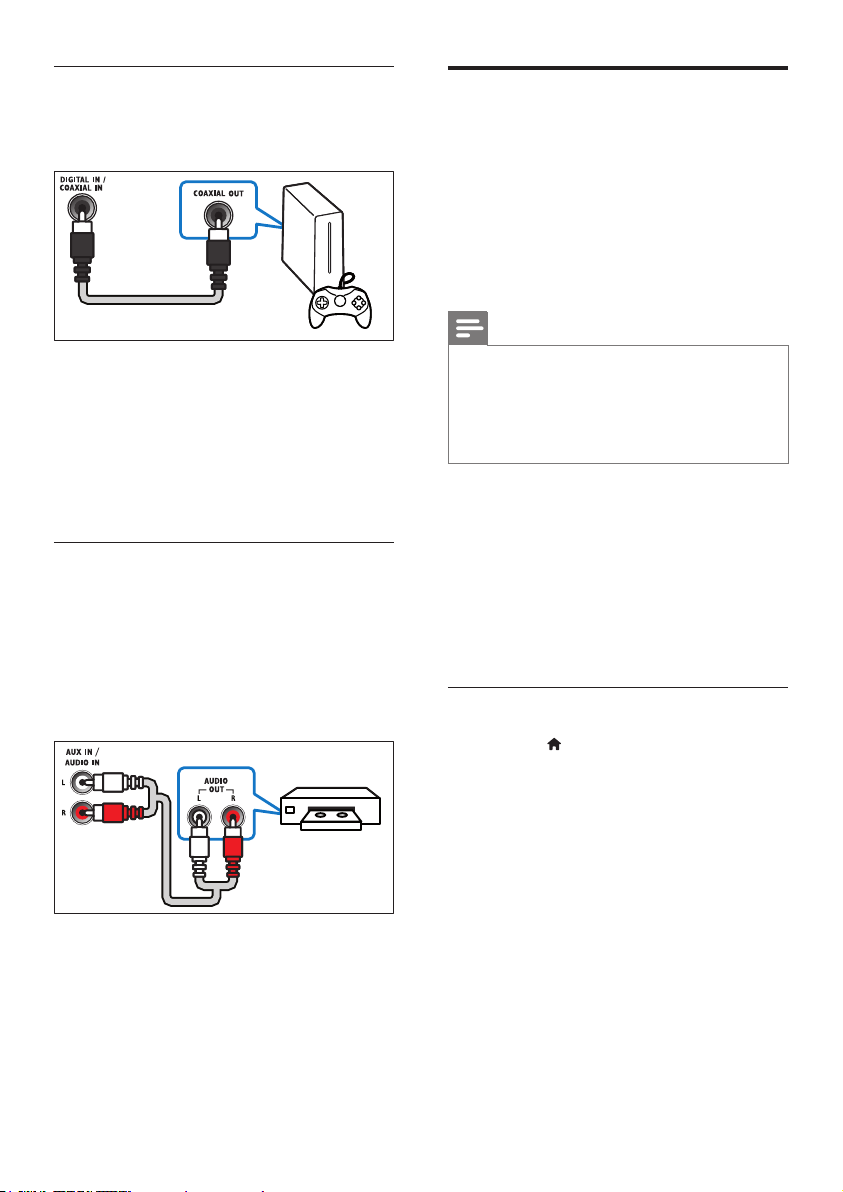 DIGITAL IN / COAXIAL IN

COAXIAL OUT

AUX IN / AUDIO IN

L

R

AUDIO

OUT

L R