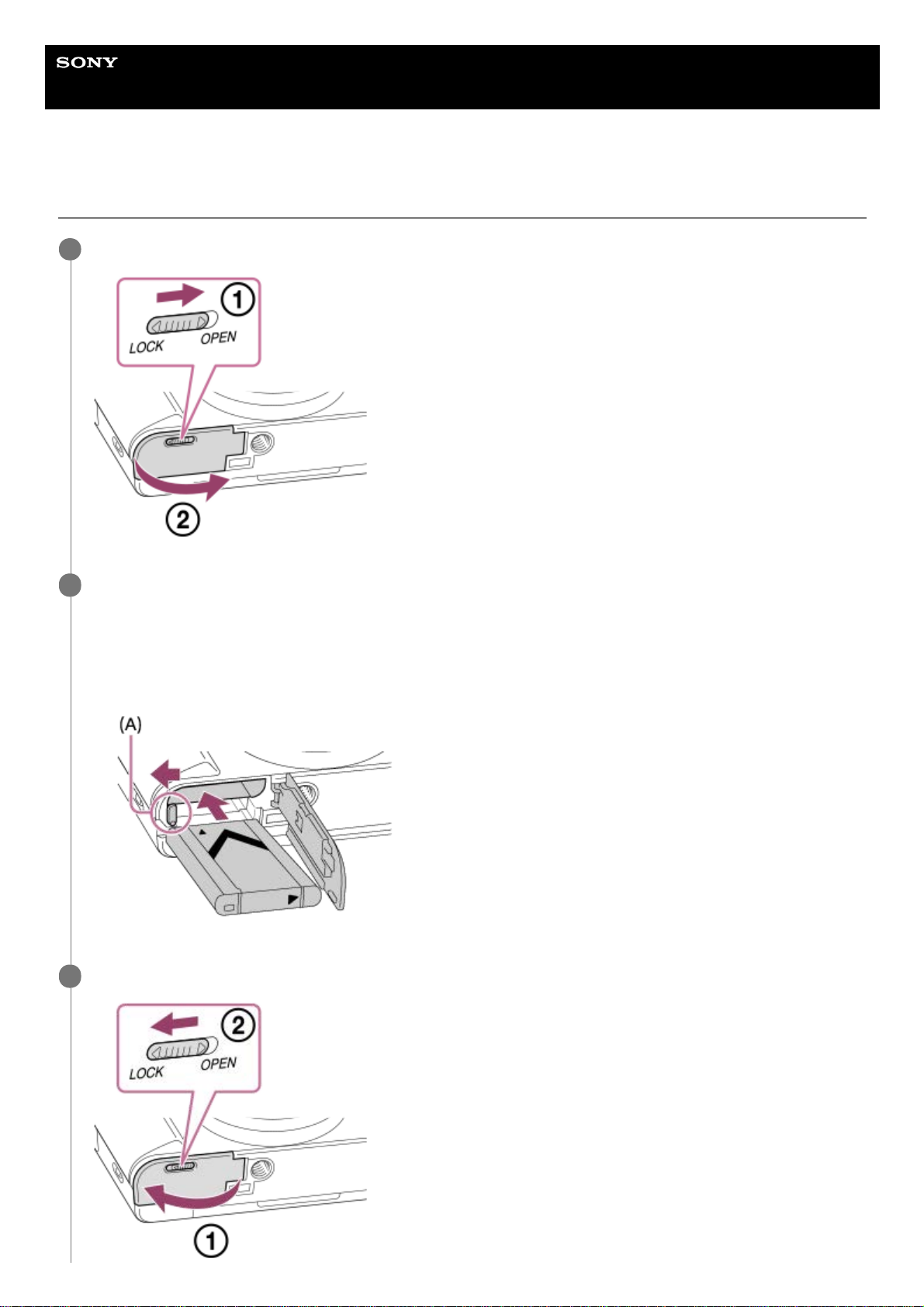 SONY

①
LOCK OPEN
②

(A)

②
LOCK OPEN
①