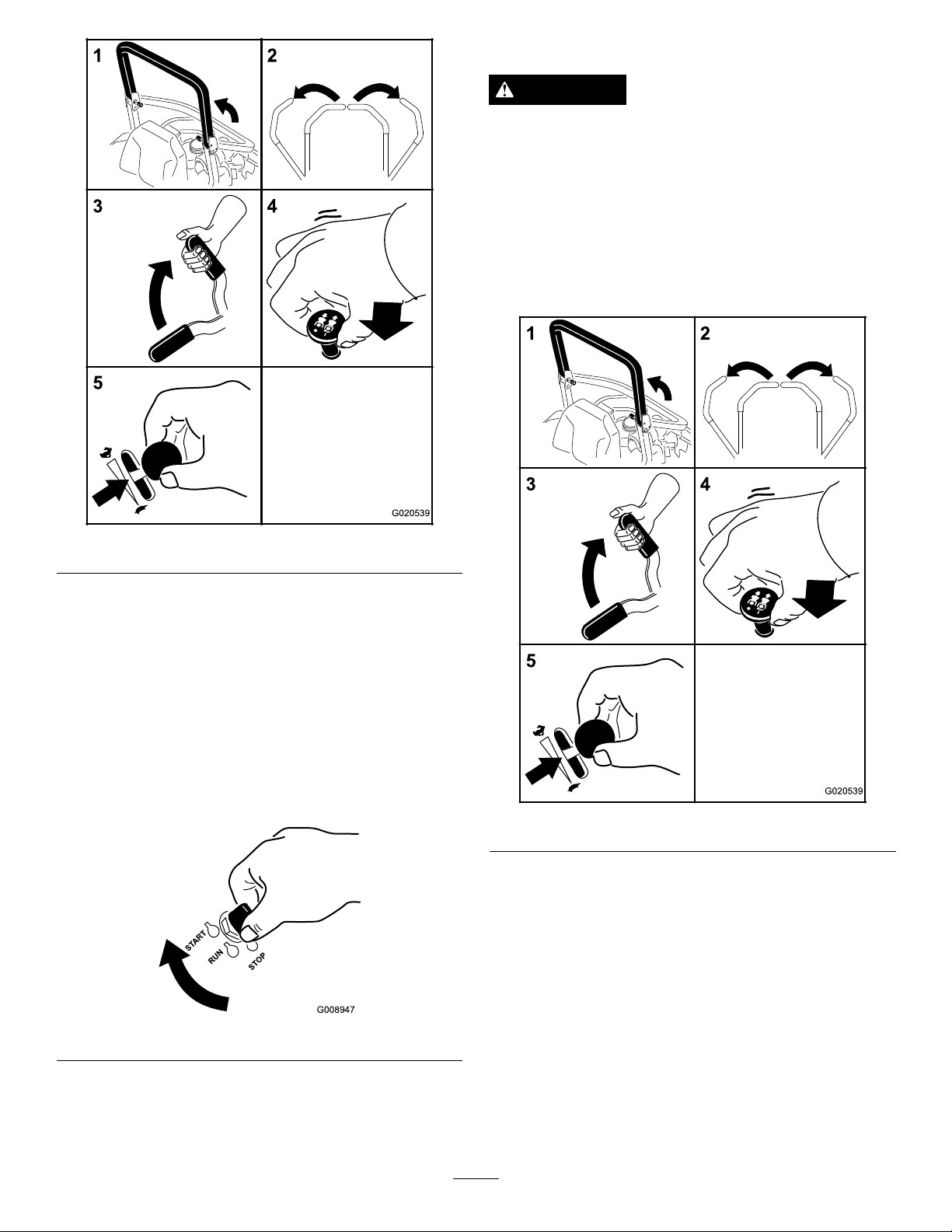 1

2

3

4

5

G020539

START

RUN

STOP

G008947

1

2

3

4

5

G020539