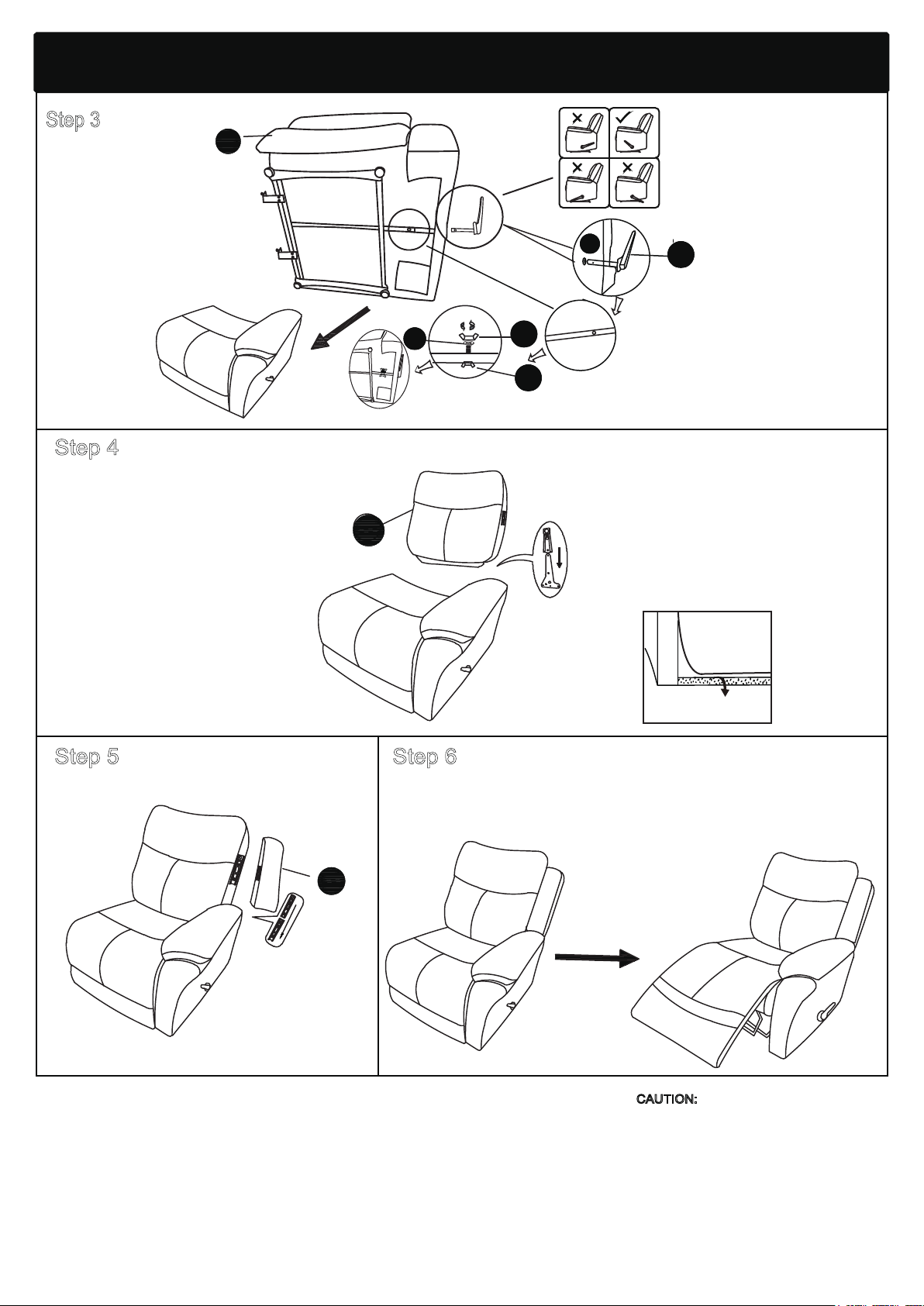 Step 3

Step 4

Step 5

Step 6

CAUTION: