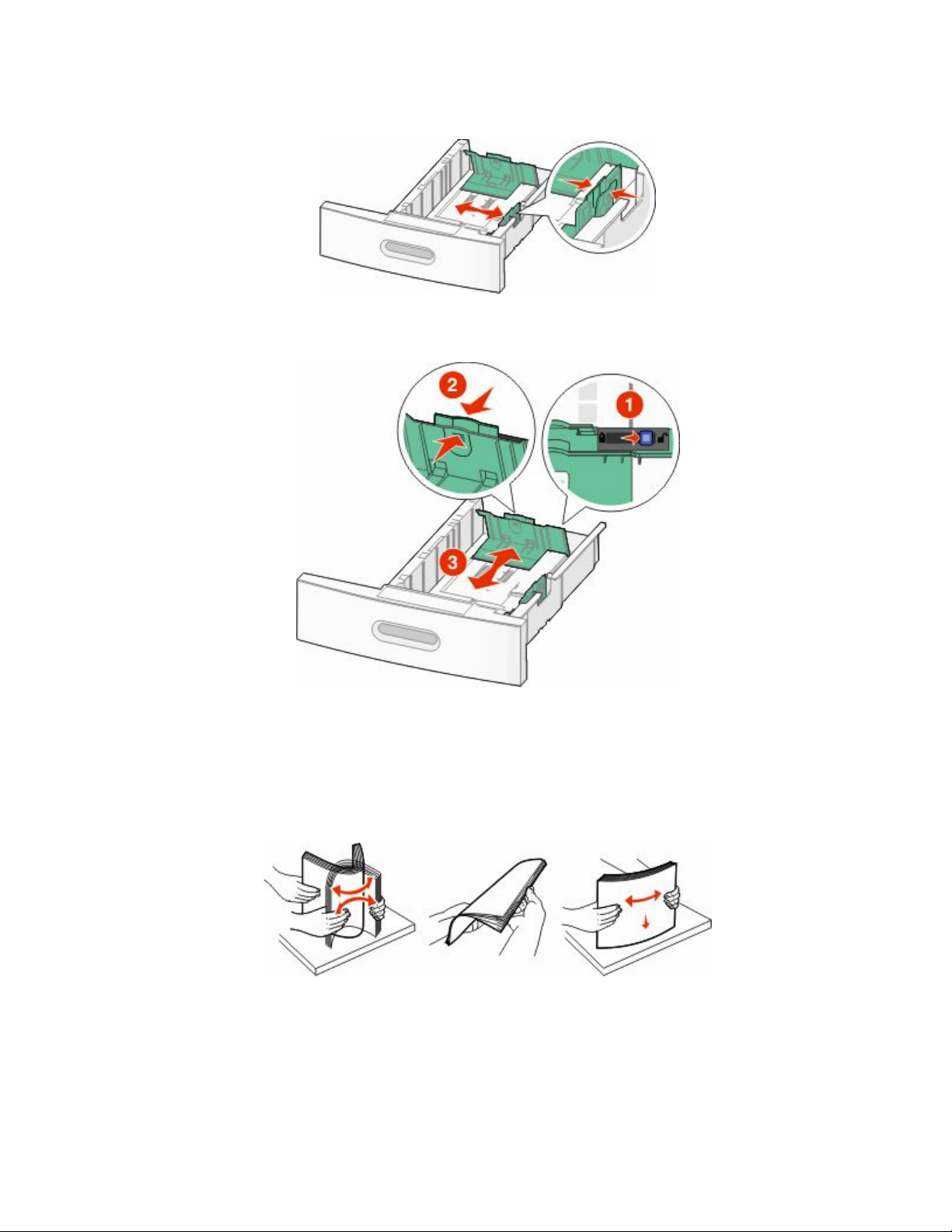 2

1

3