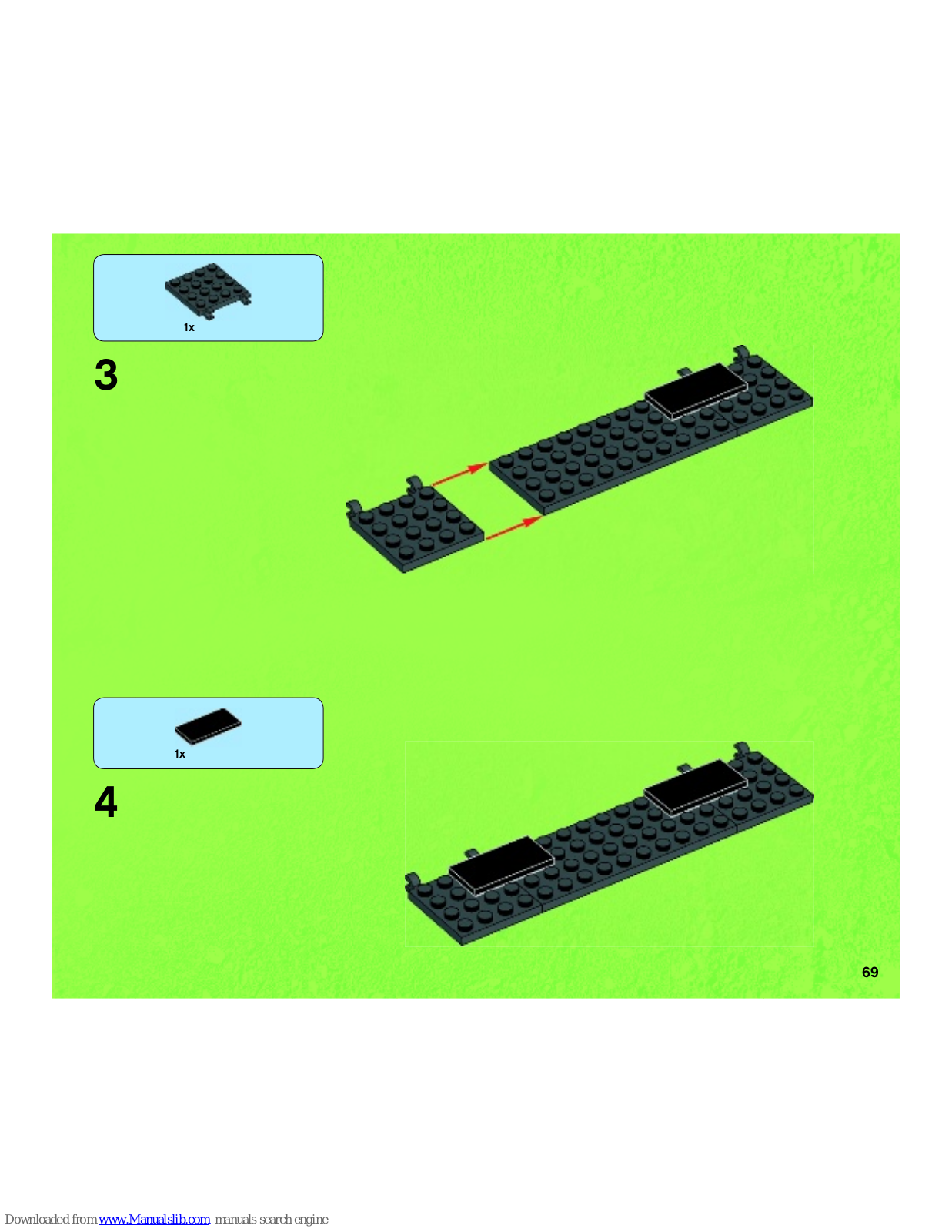 1x

3

1x

4

69

Downloaded from www.Manualslib.com manuals search engine