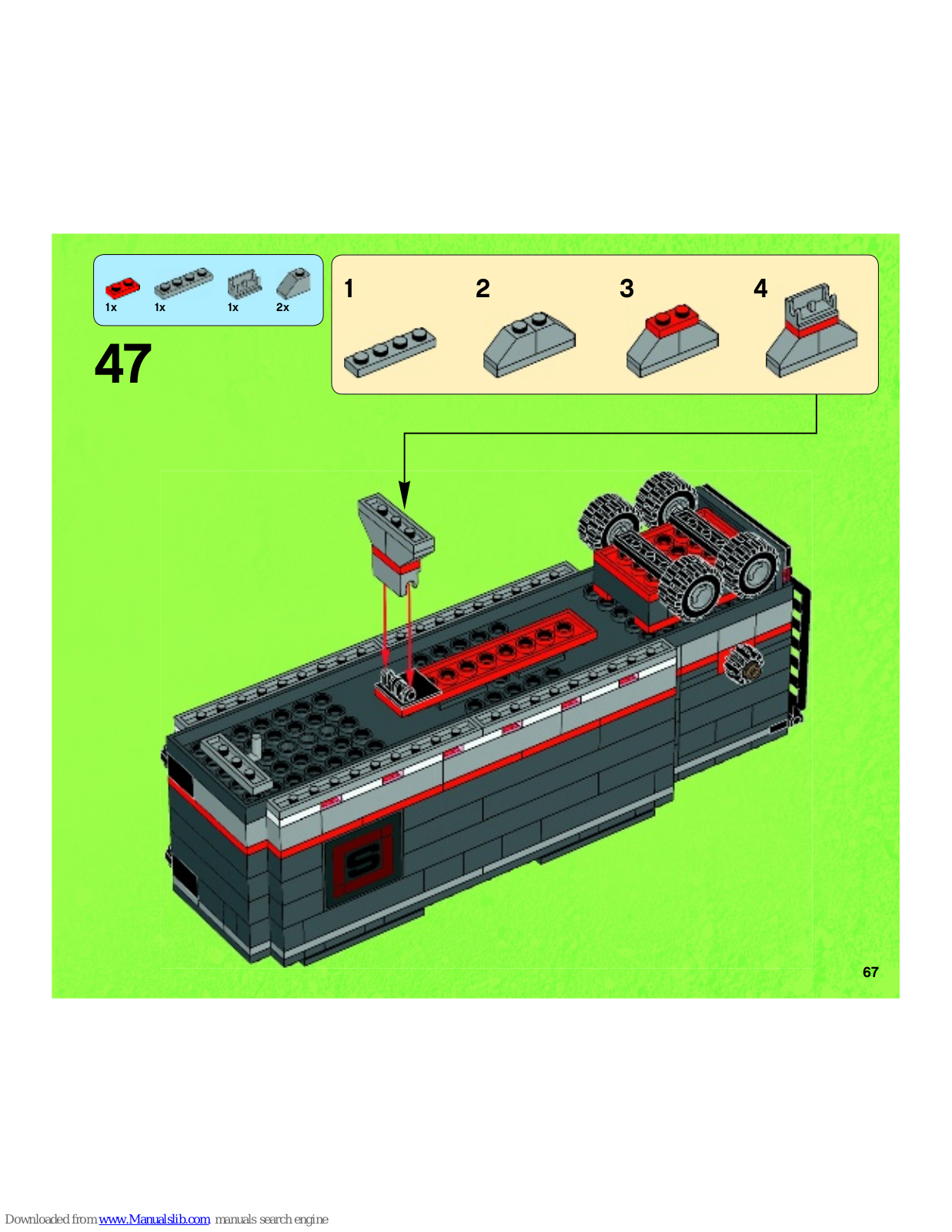 1x 1x 1x 2x

47

1

2

3

4

S

67

Downloaded from www.Manualslib.com manuals search engine