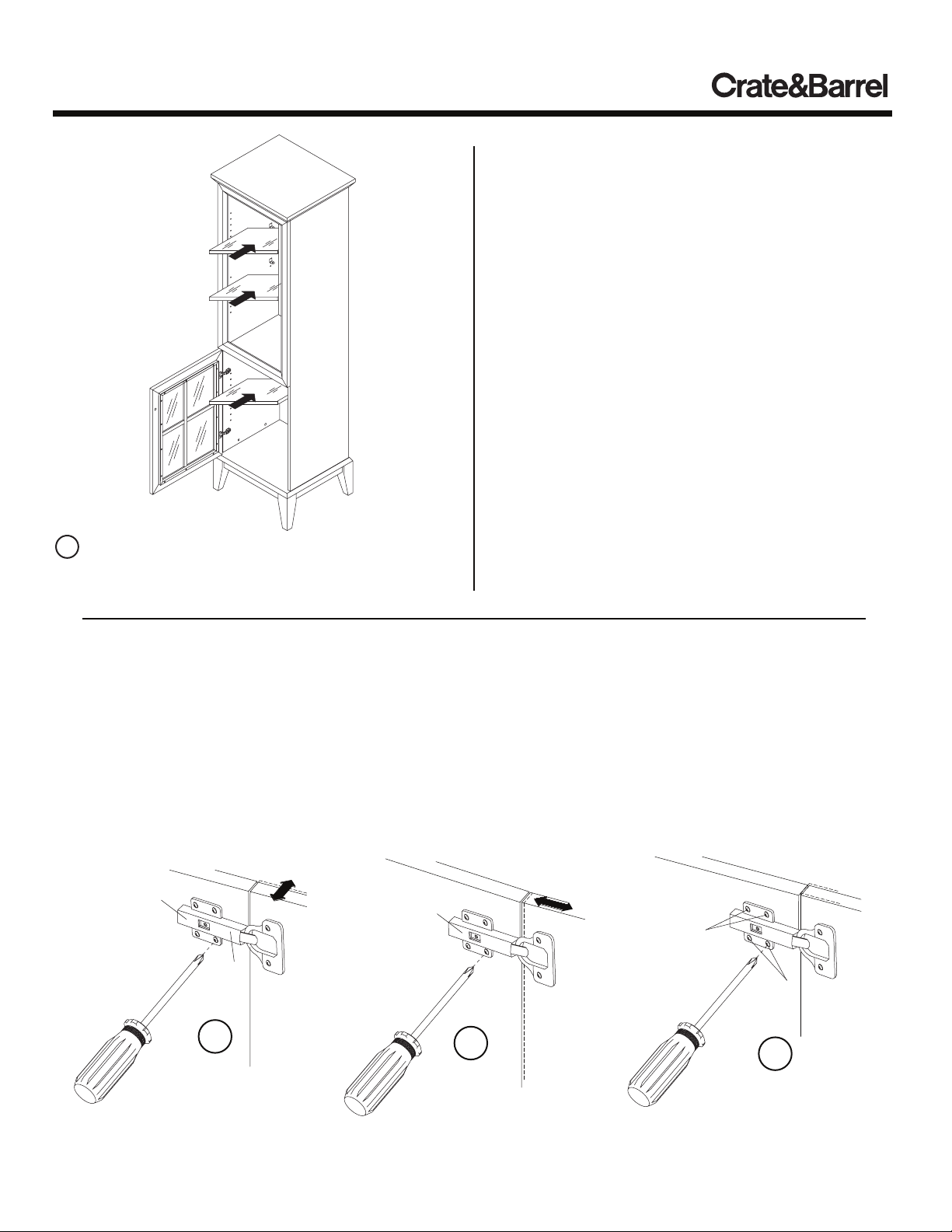 Crate&Barrel