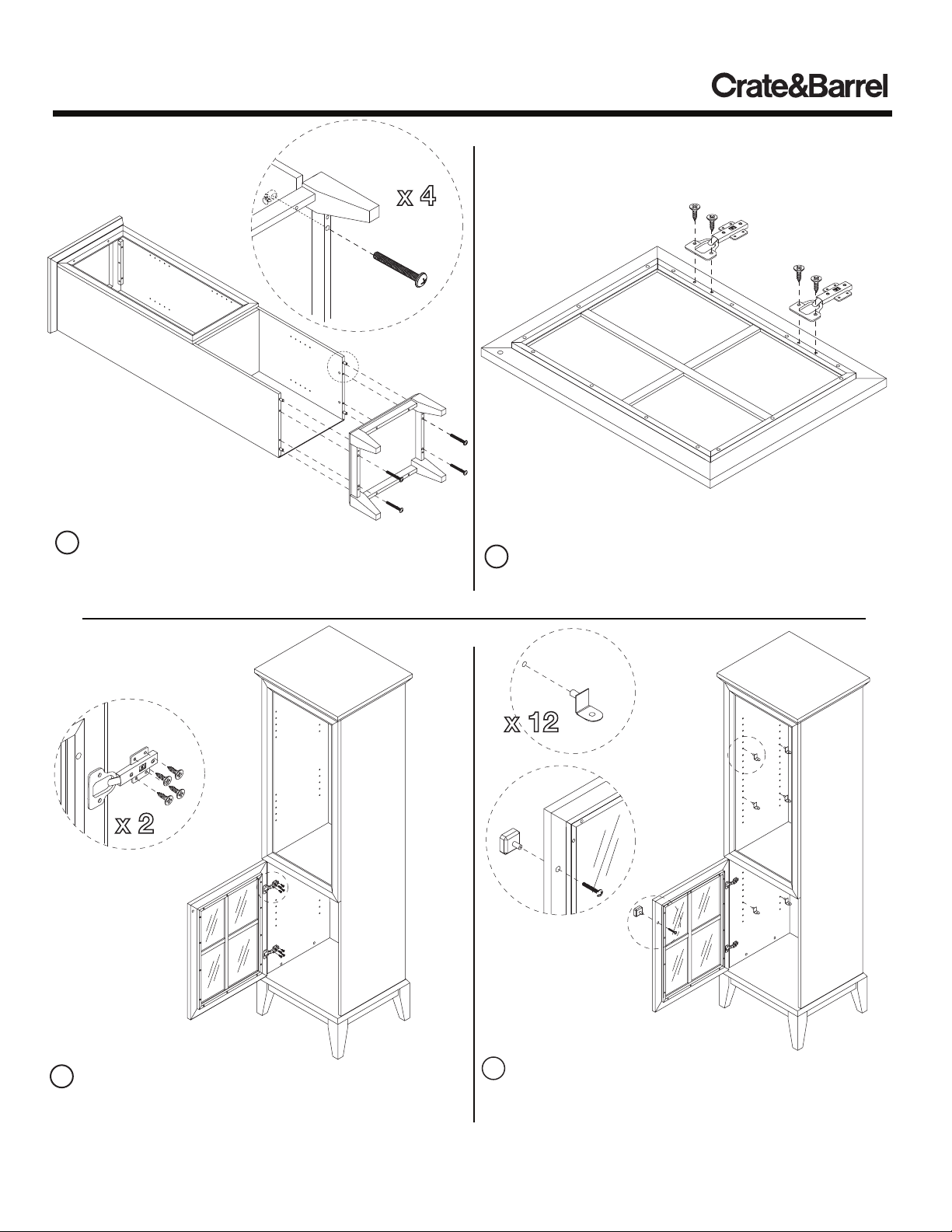 Crate&Barrel

x 4

x 2

x 12