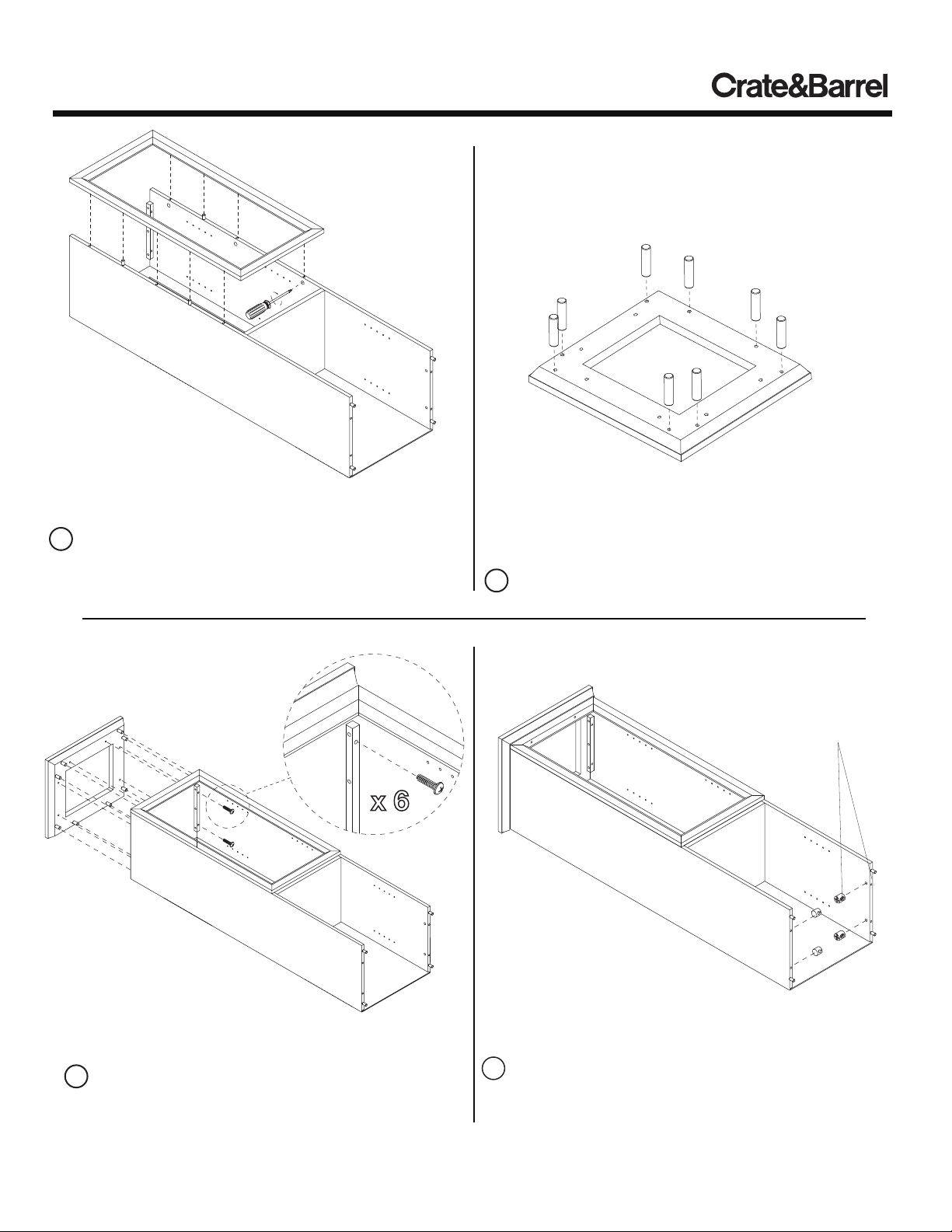 Crate&Barrel

x 6