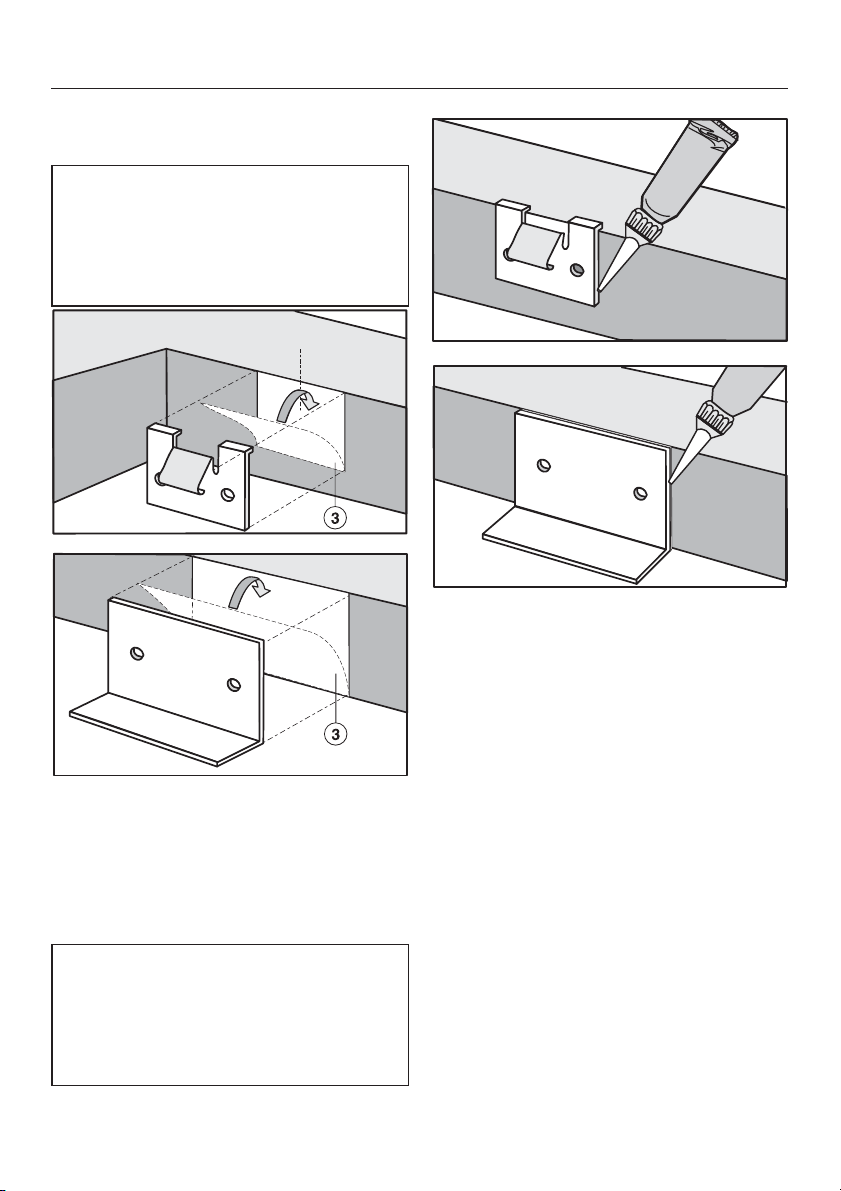 3

3