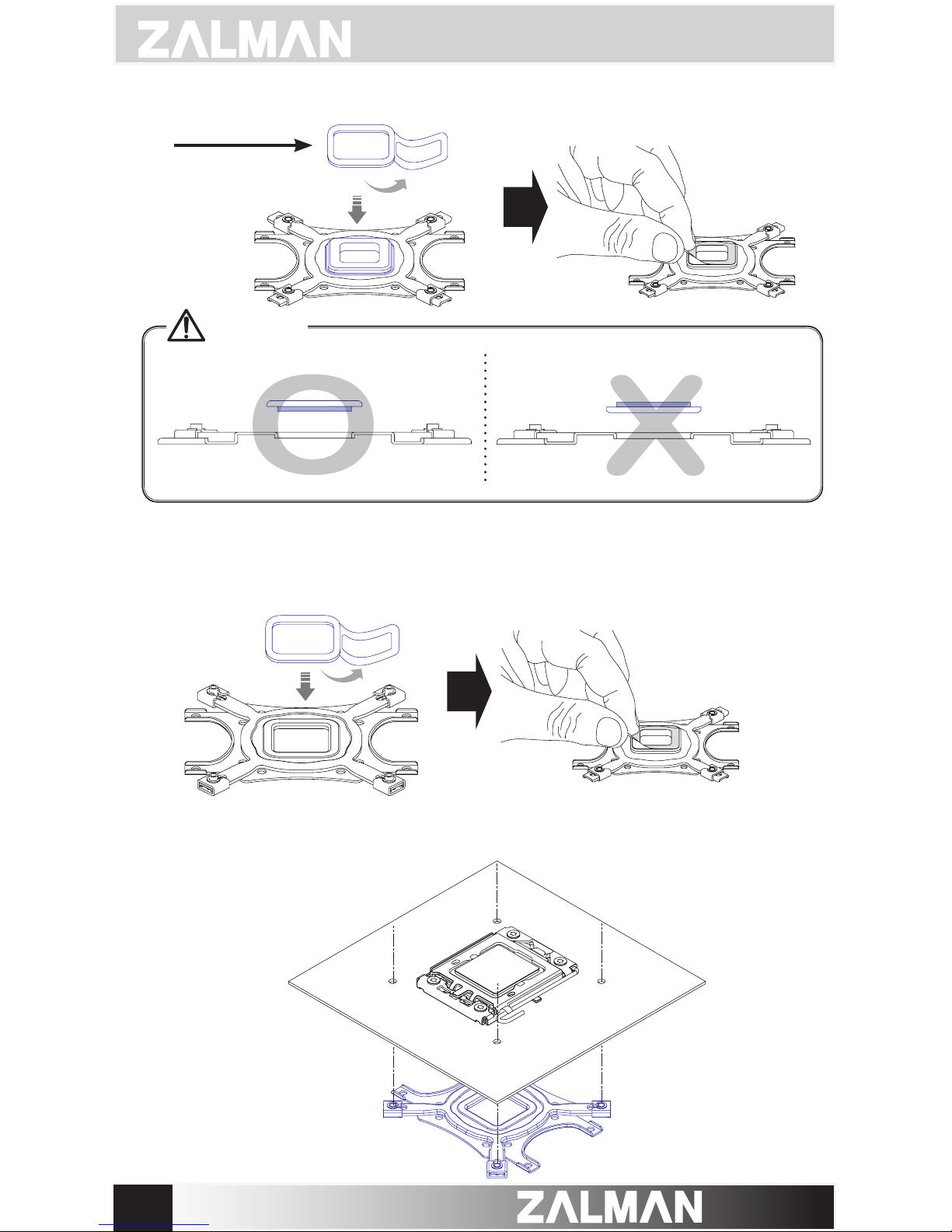 ZALMAN

ZALMAN