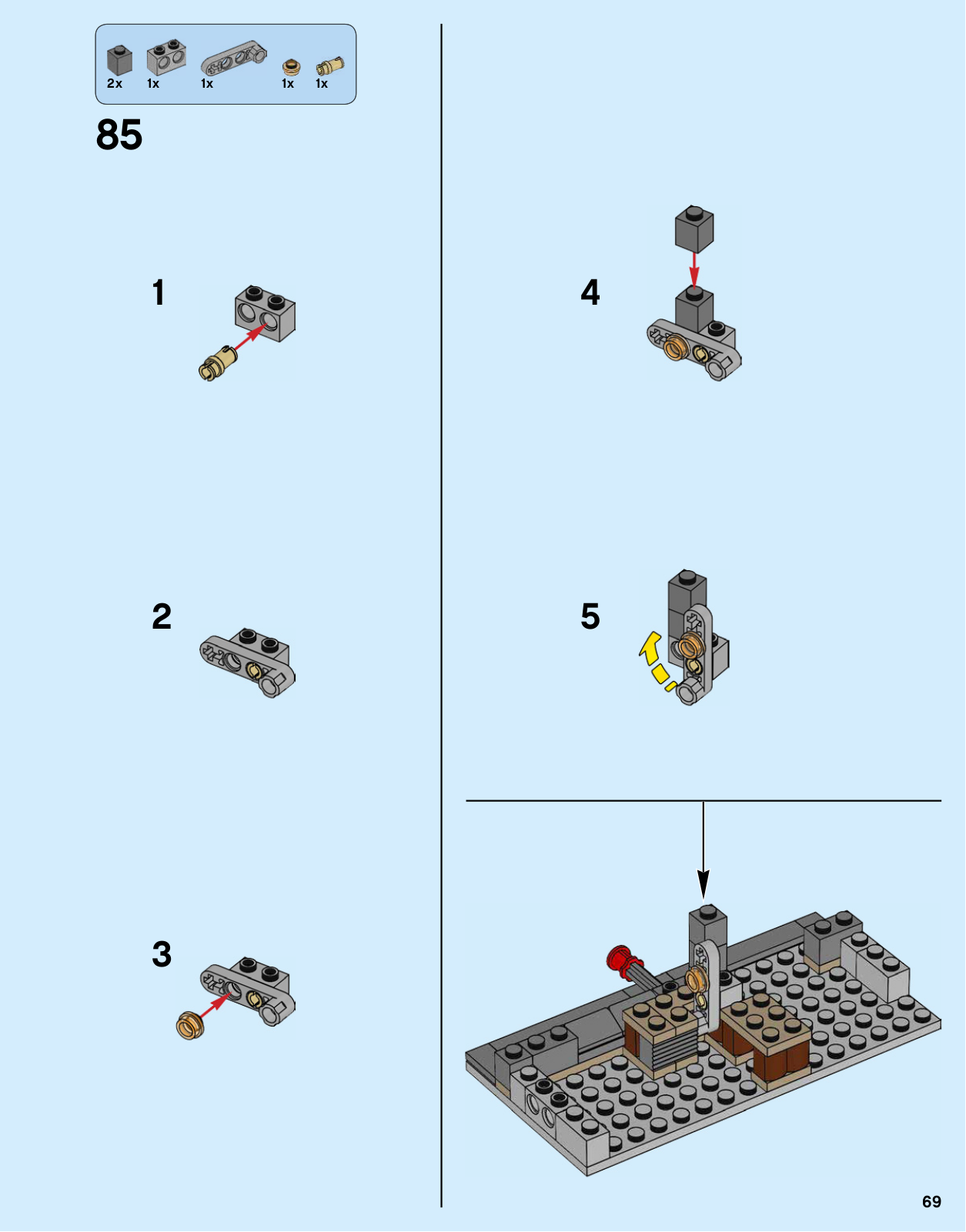 2x 1x 1x 1x 1x

85

1

2

3

4

5

69