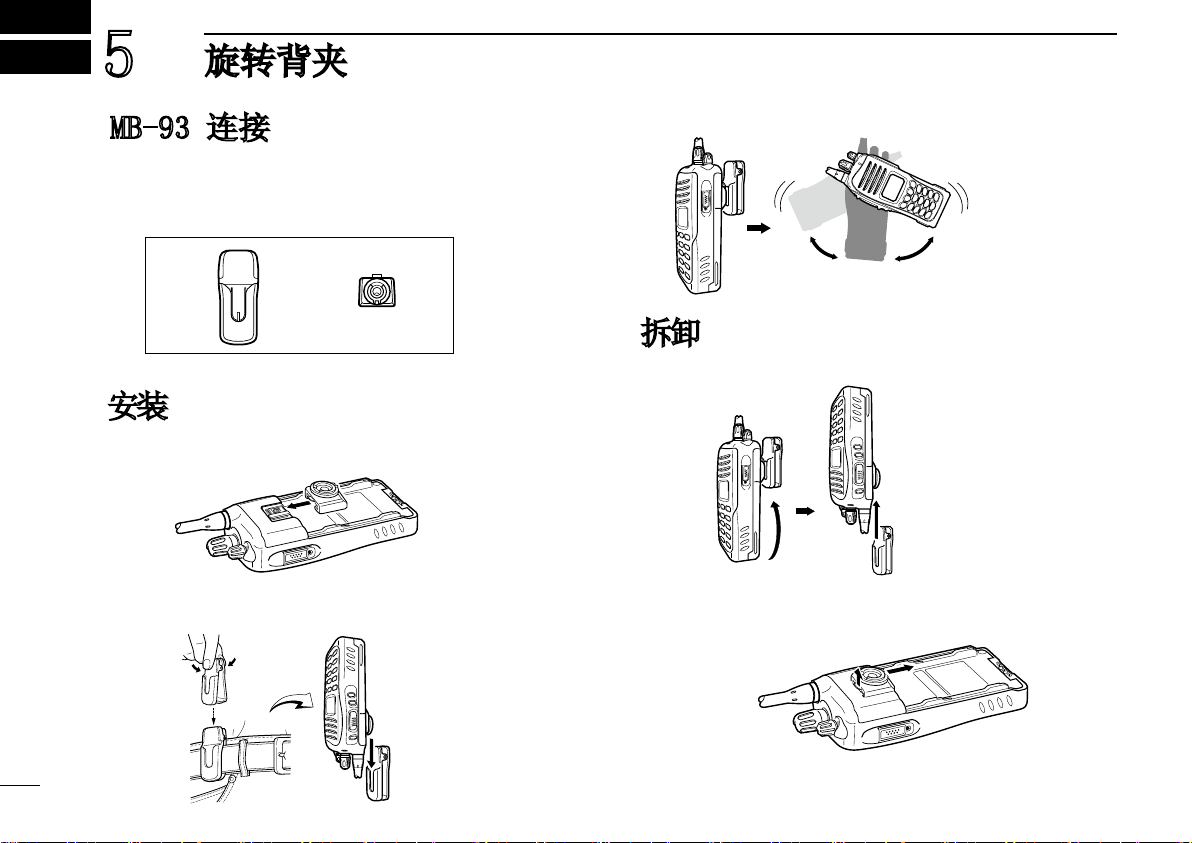 5 旋转背夹

MB-93 连接

安装

拆卸