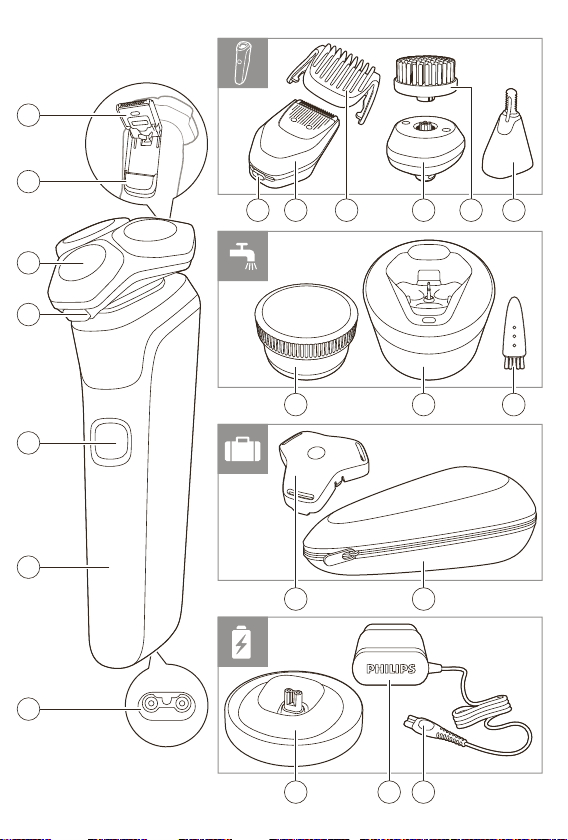 PHILIPS