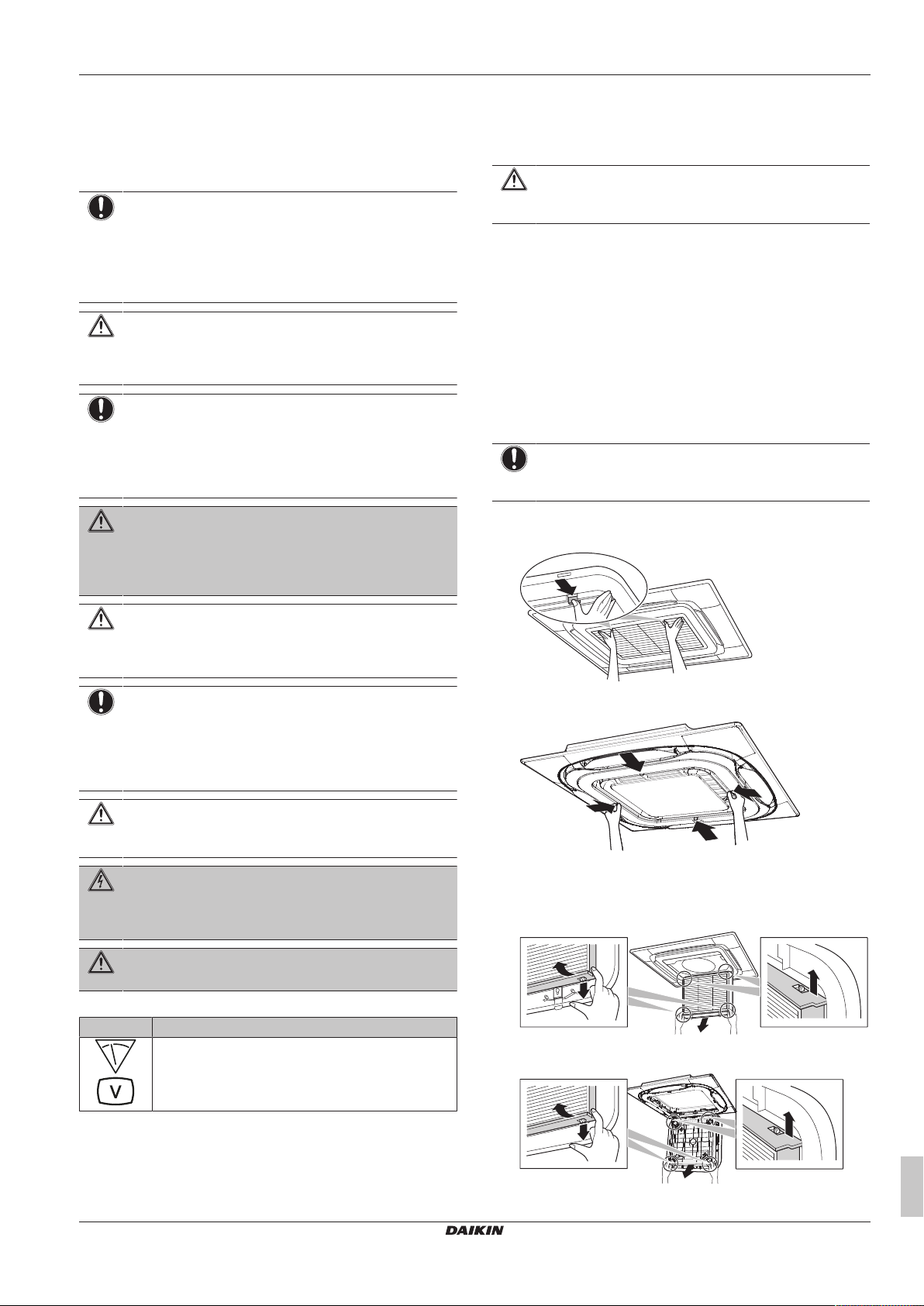 DAIKIN