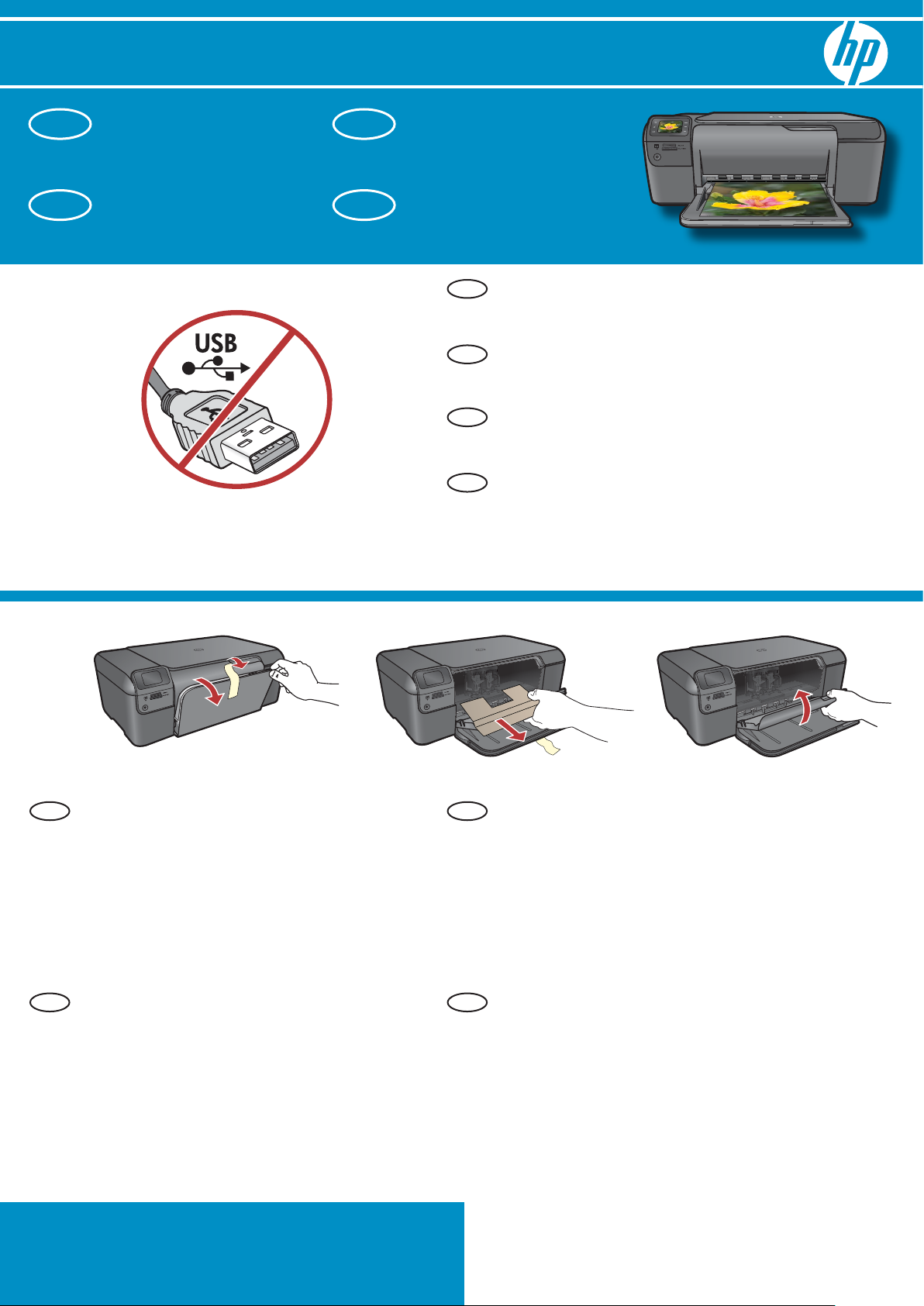 hp

USB