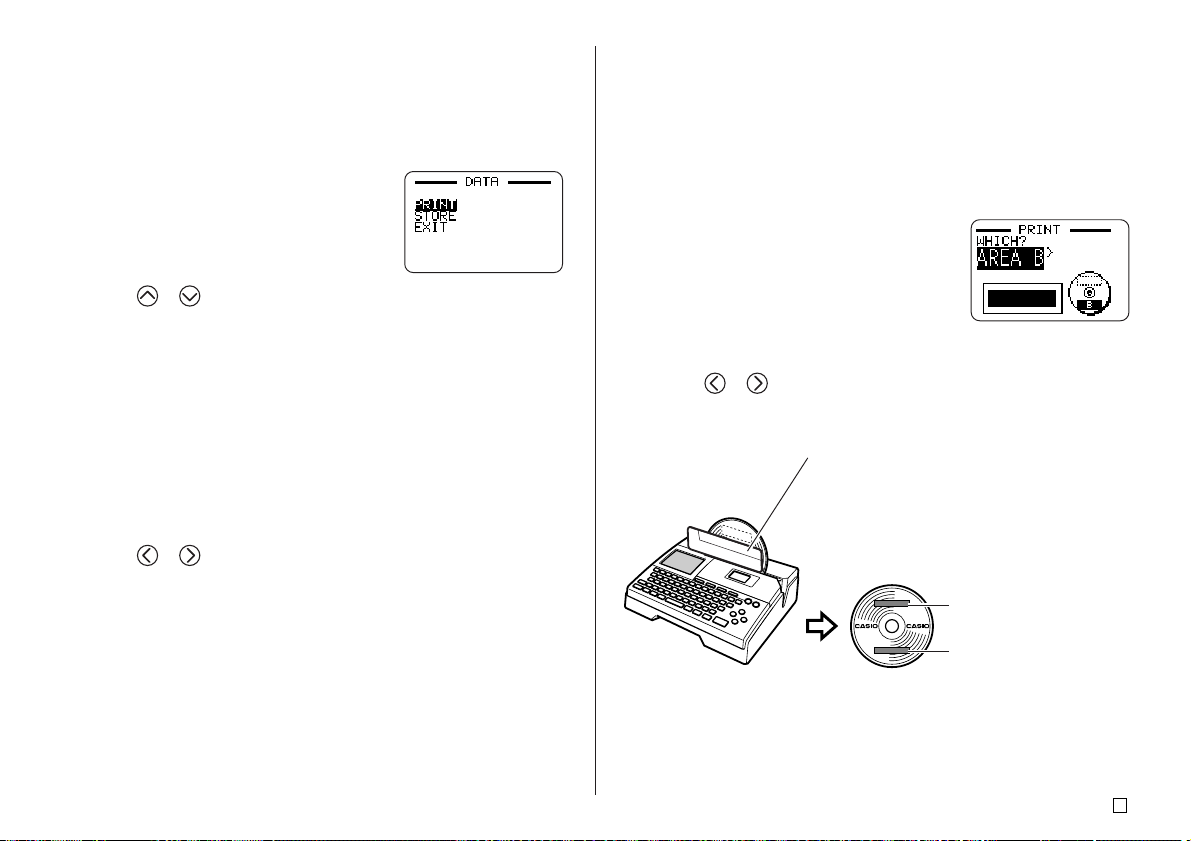 DATA
PRINT
STORE
EXIT

PRINT
WHICH?
AREA B
B

CASIO CASIO