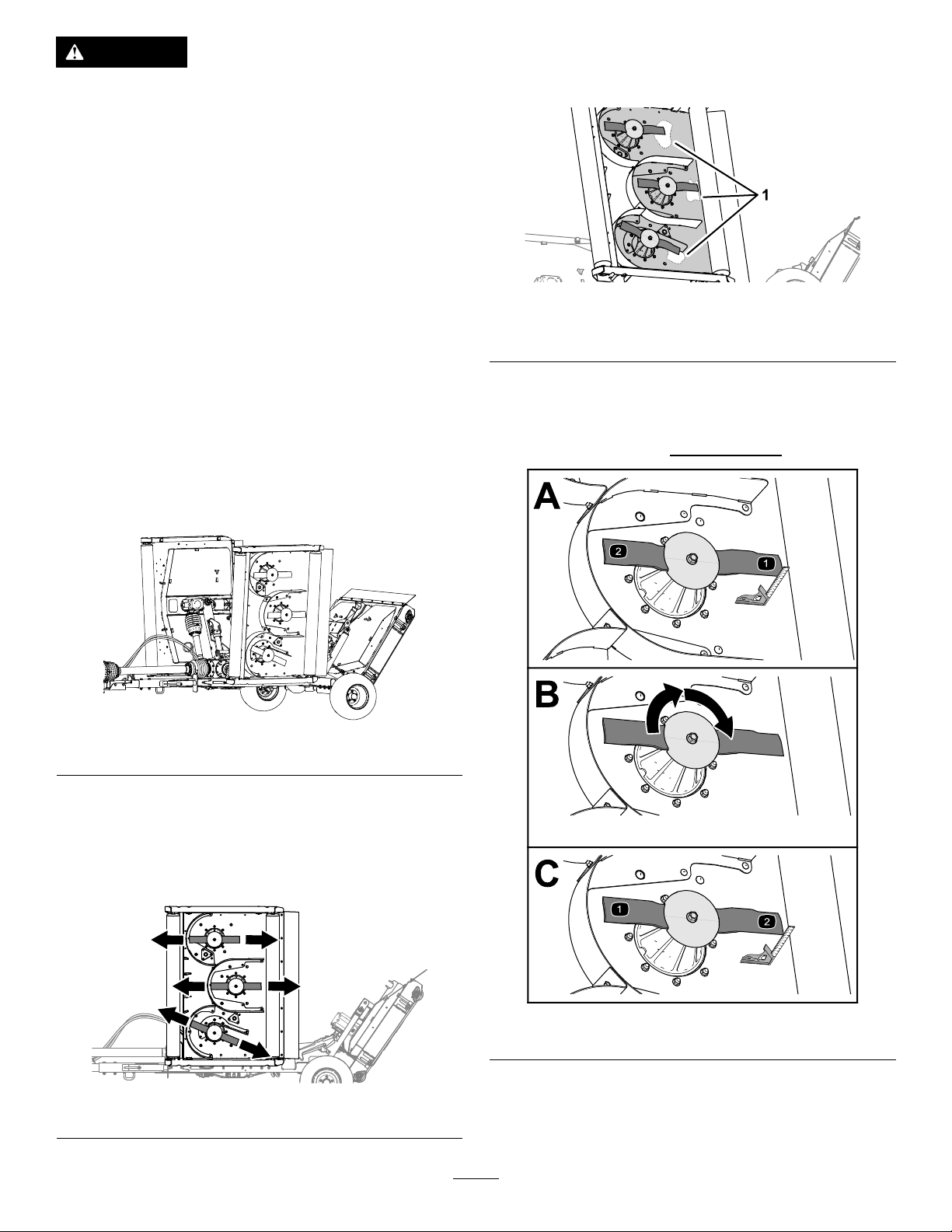 1

A

2

1

B

C

1

2