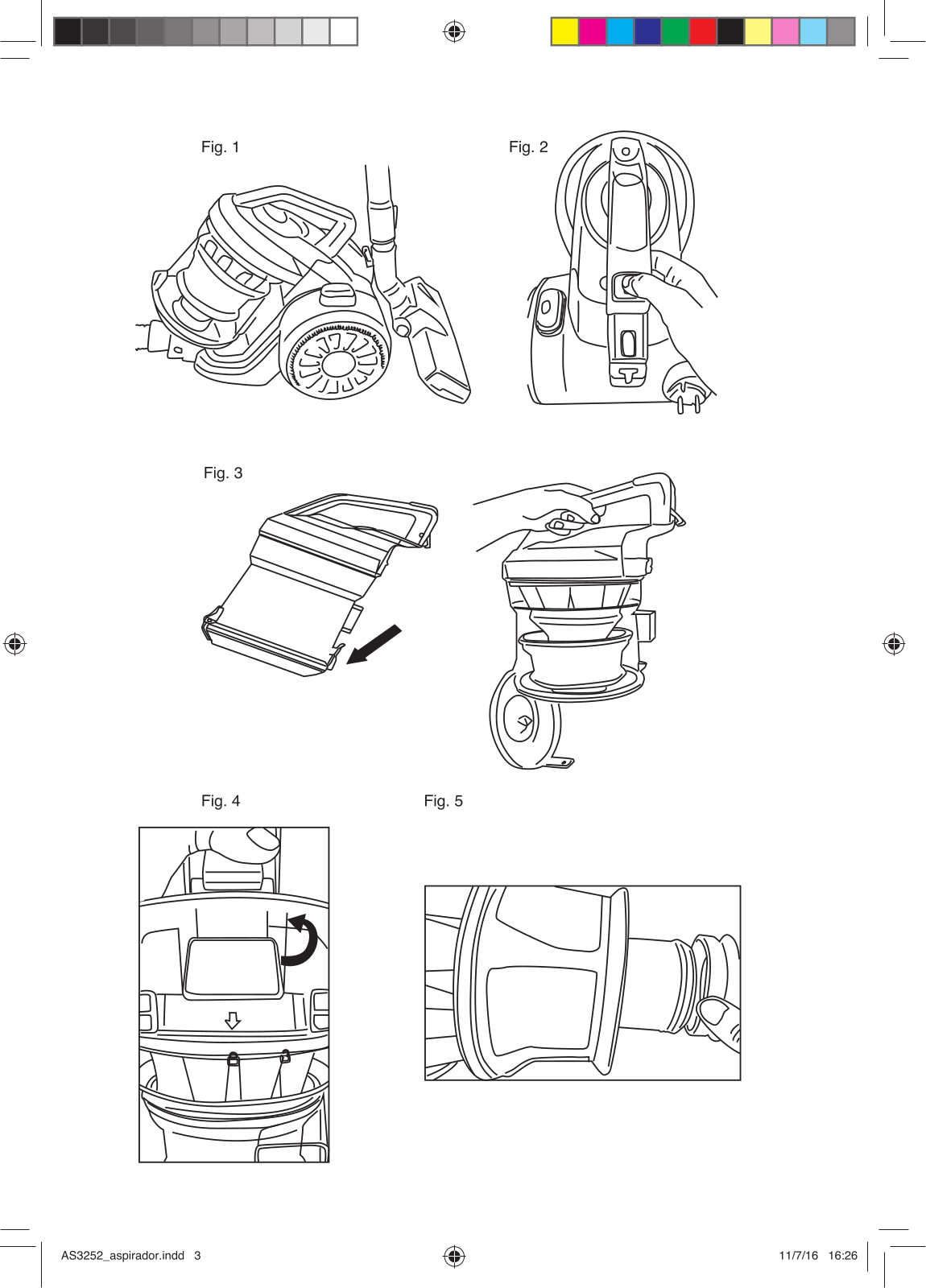 Fig. 1

Fig. 2

Fig. 3

Fig. 4

Fig. 5

AS3252_aspirador.indd 3

11/7/16 16:26