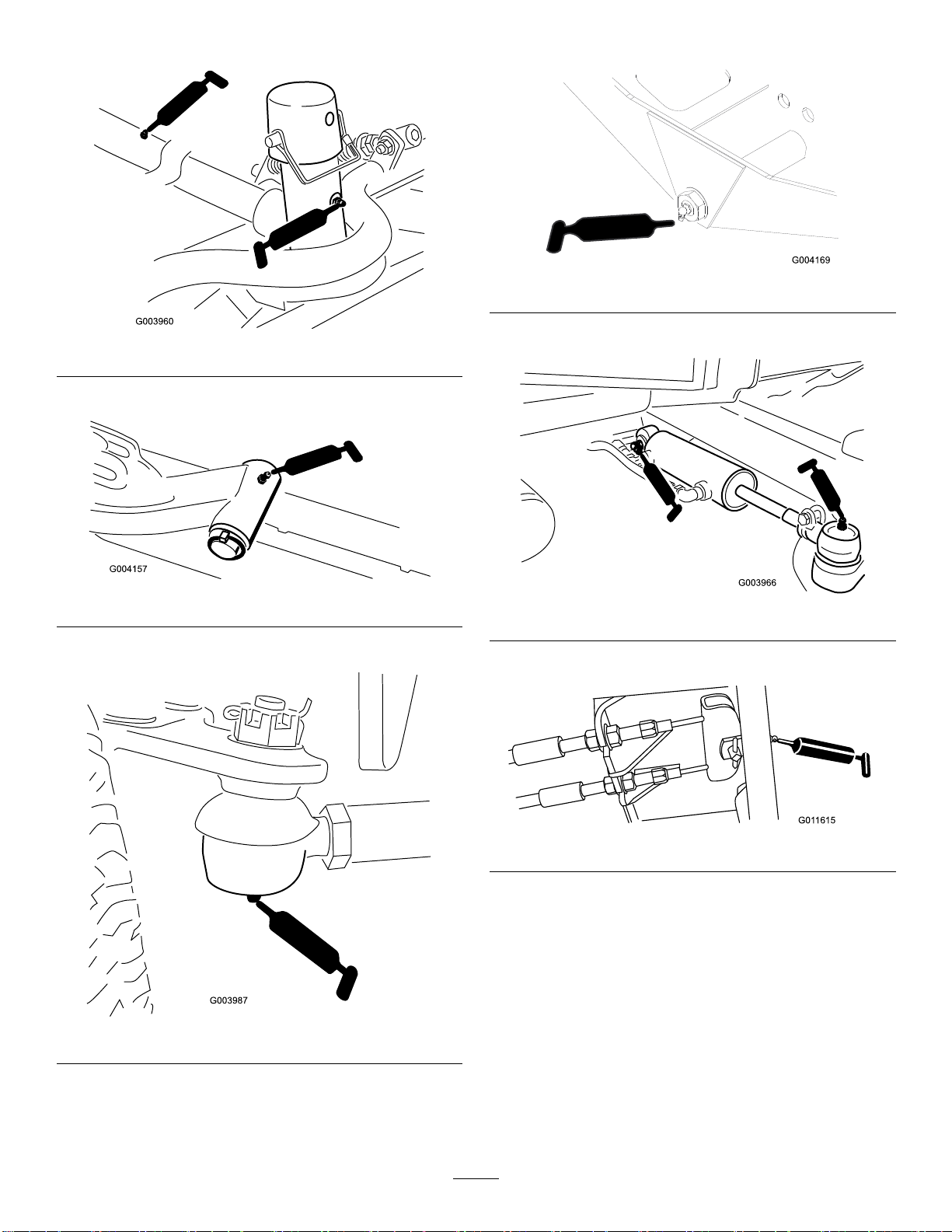 G003960

G004157

G003987

G004169

G003966

G011615