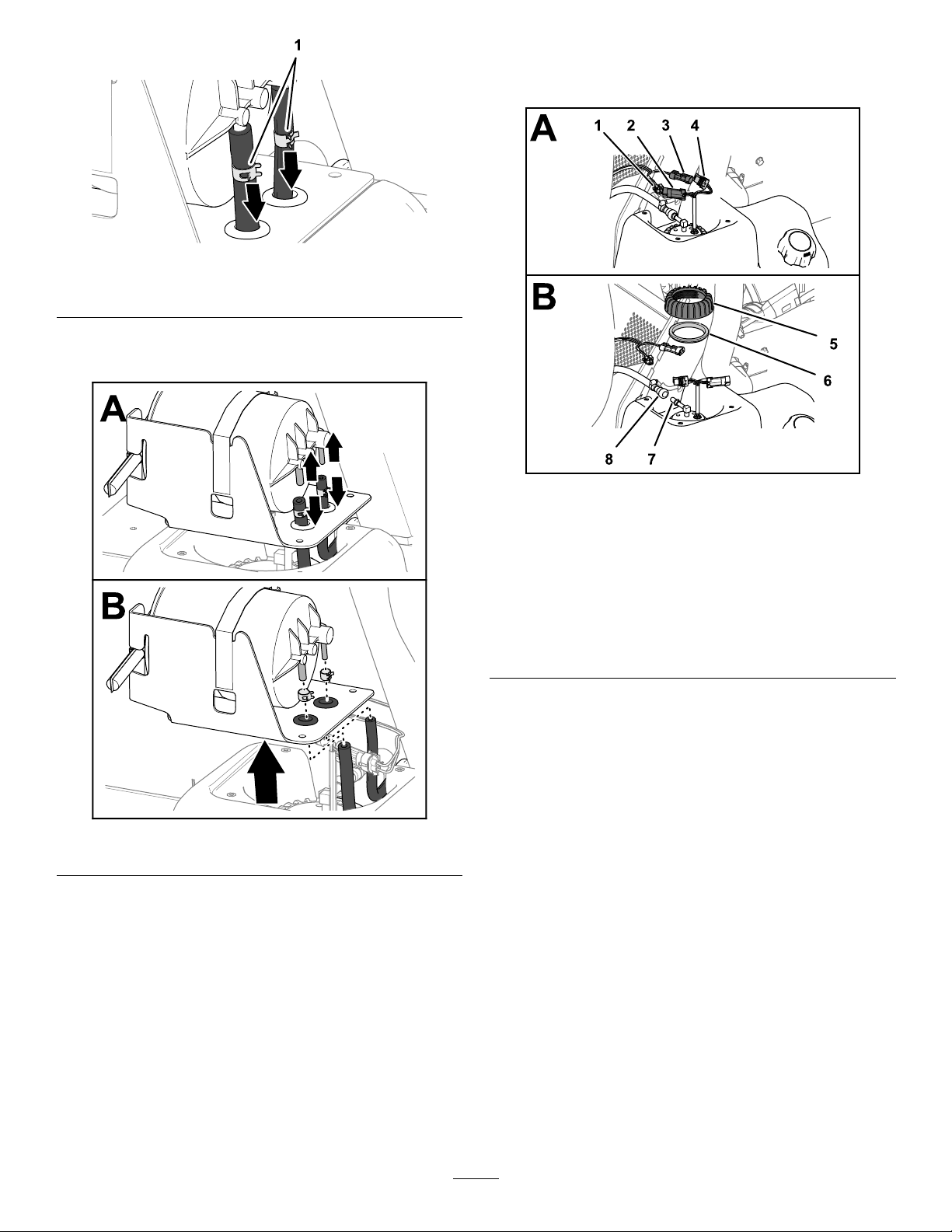 1

A

B

A
1 2 3 4

B
5
6
8 7