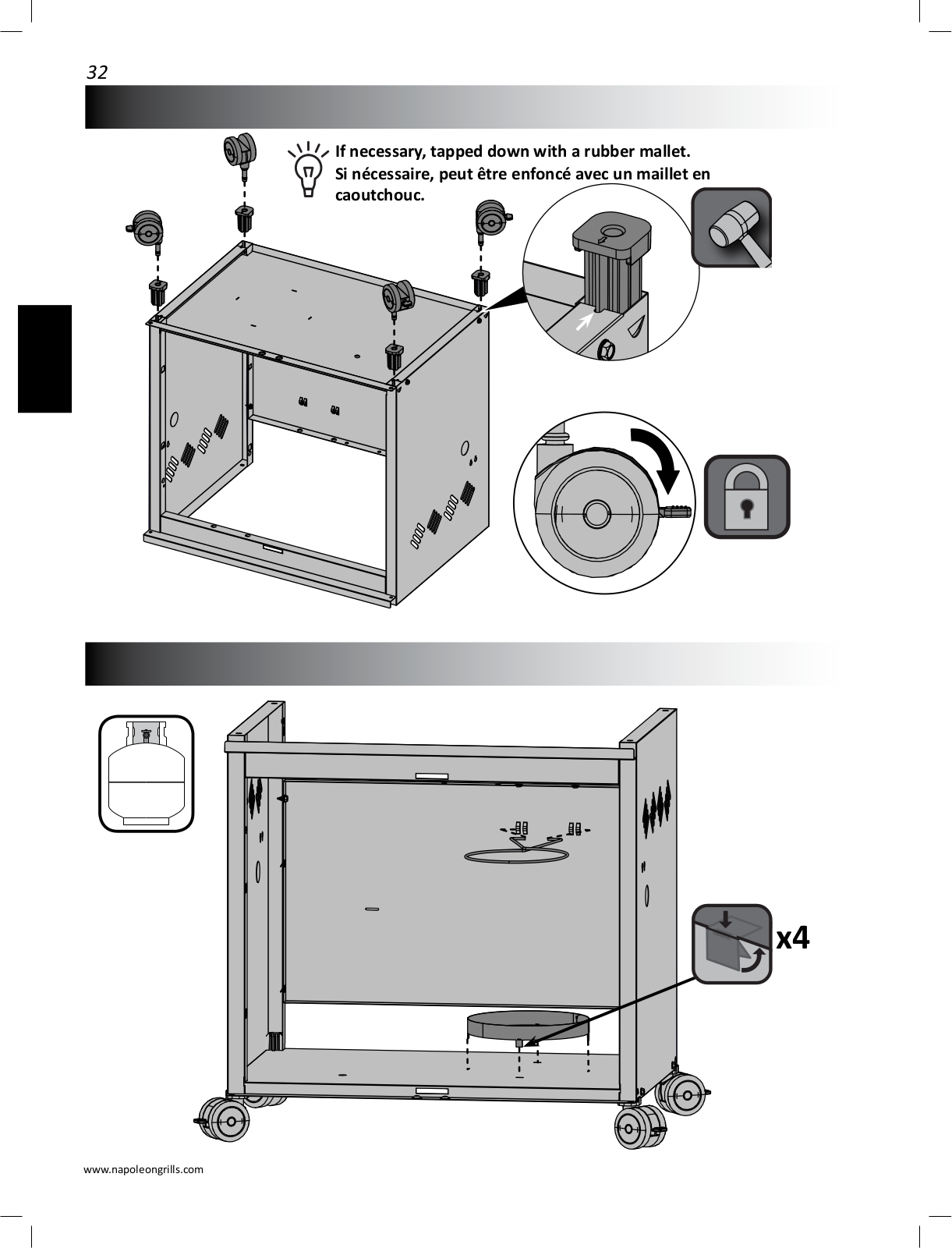 32

If necessary, tapped down with a rubber mallet.
Si nécessaire, peut être enfoncé avec un maillet en caoutchouc.

x4

www.napoleongrills.com