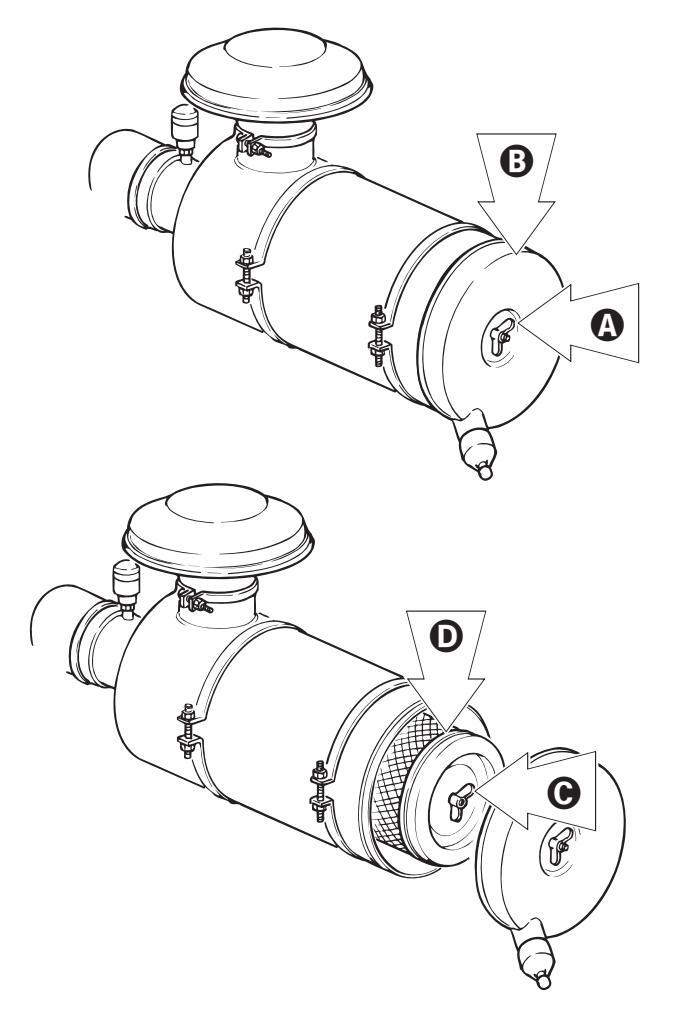 B
A
D
C