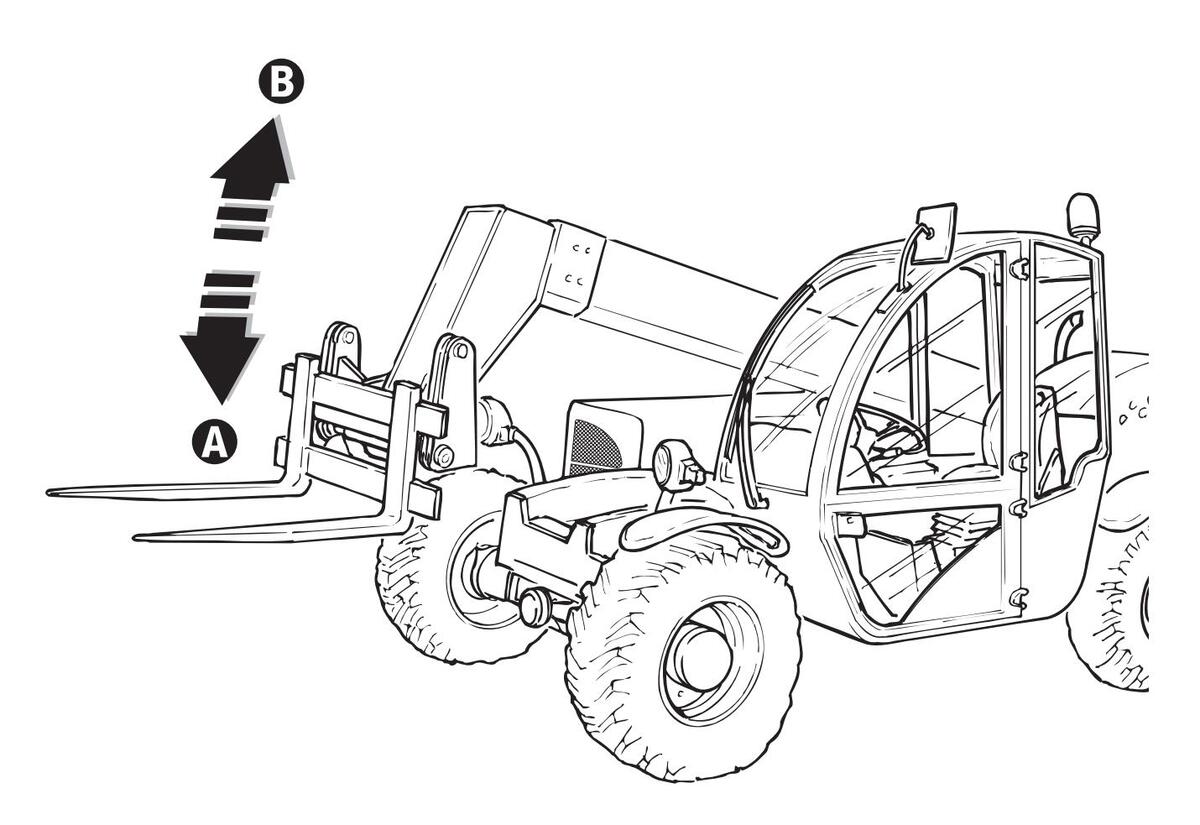 B

A