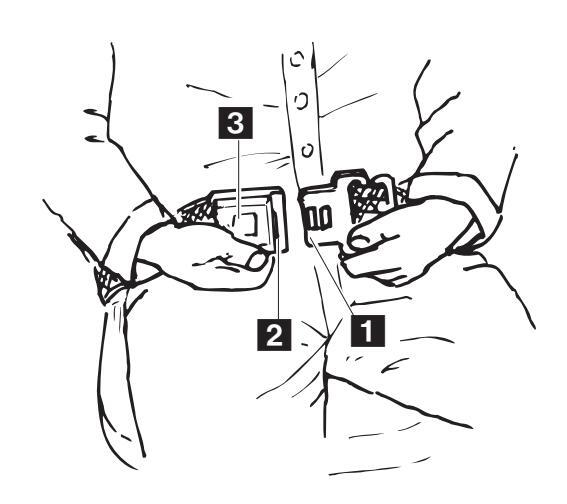 3
2
1