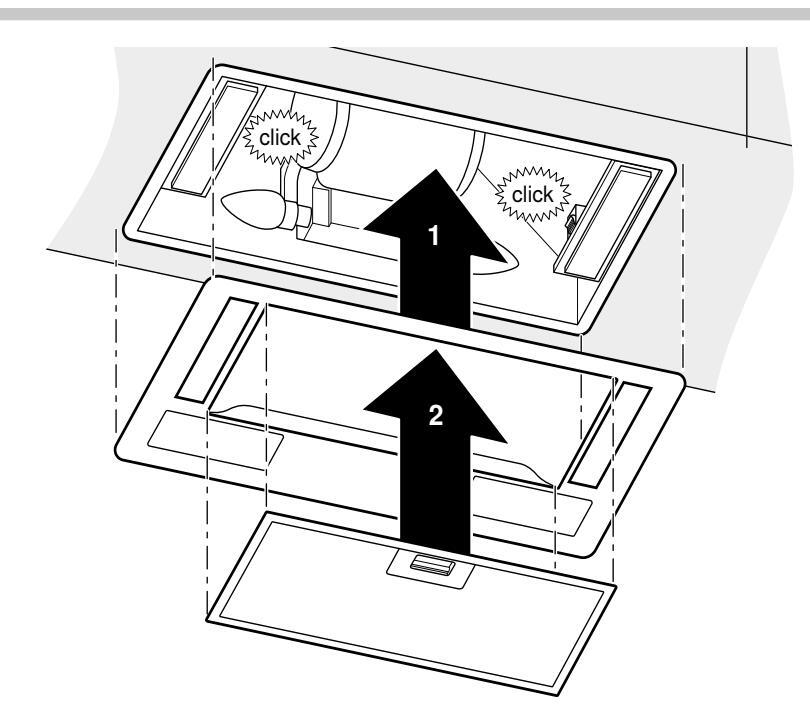 click
click
1
2