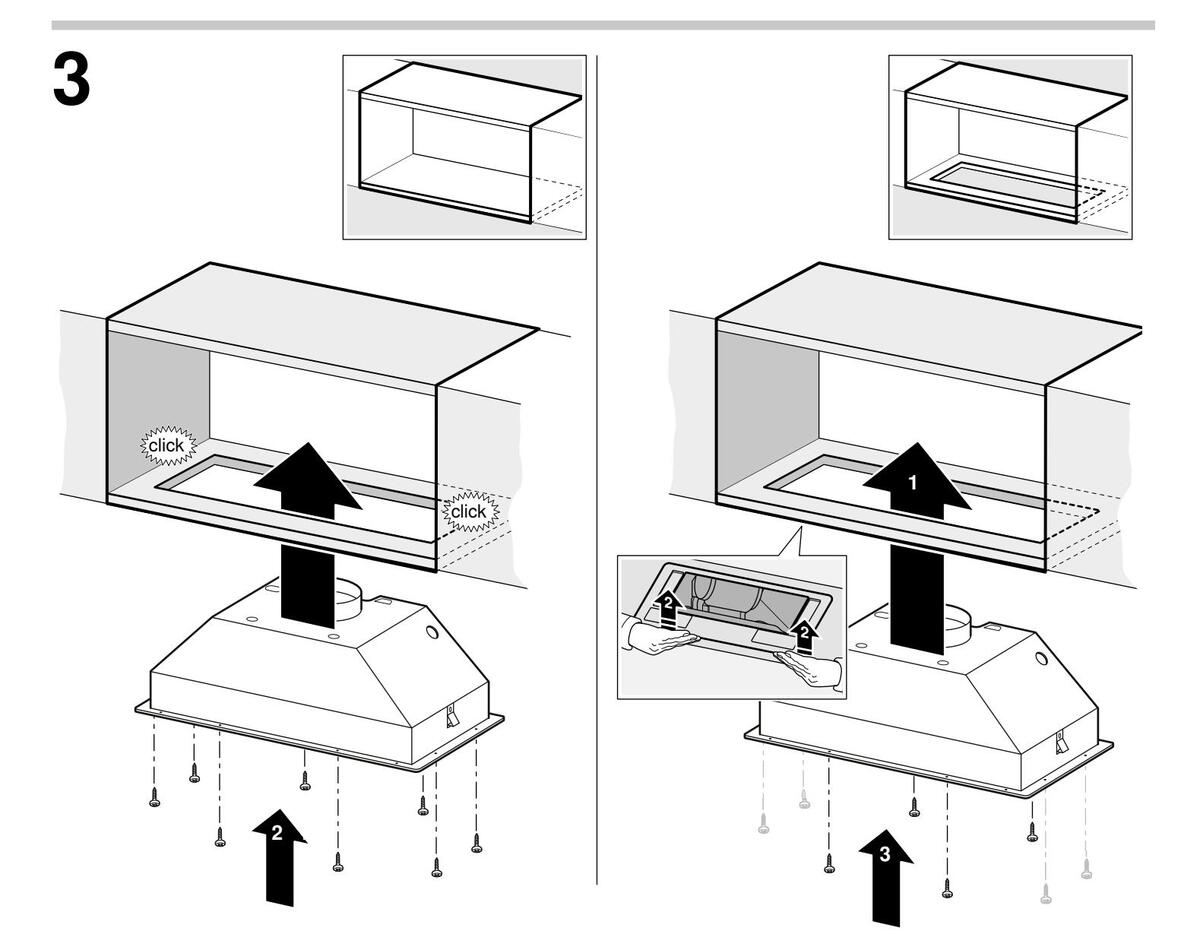 3

click

click

2

1

2

2

3