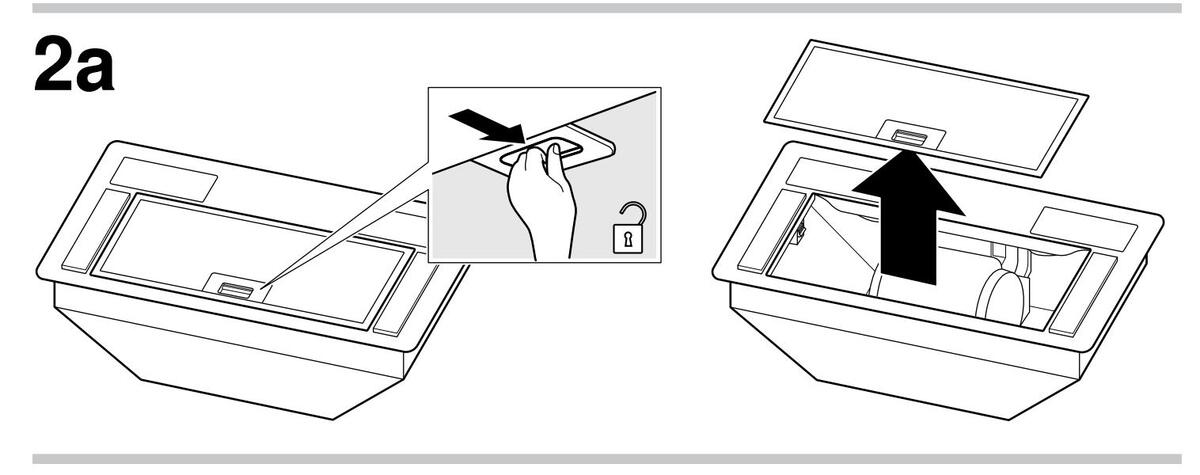 2a