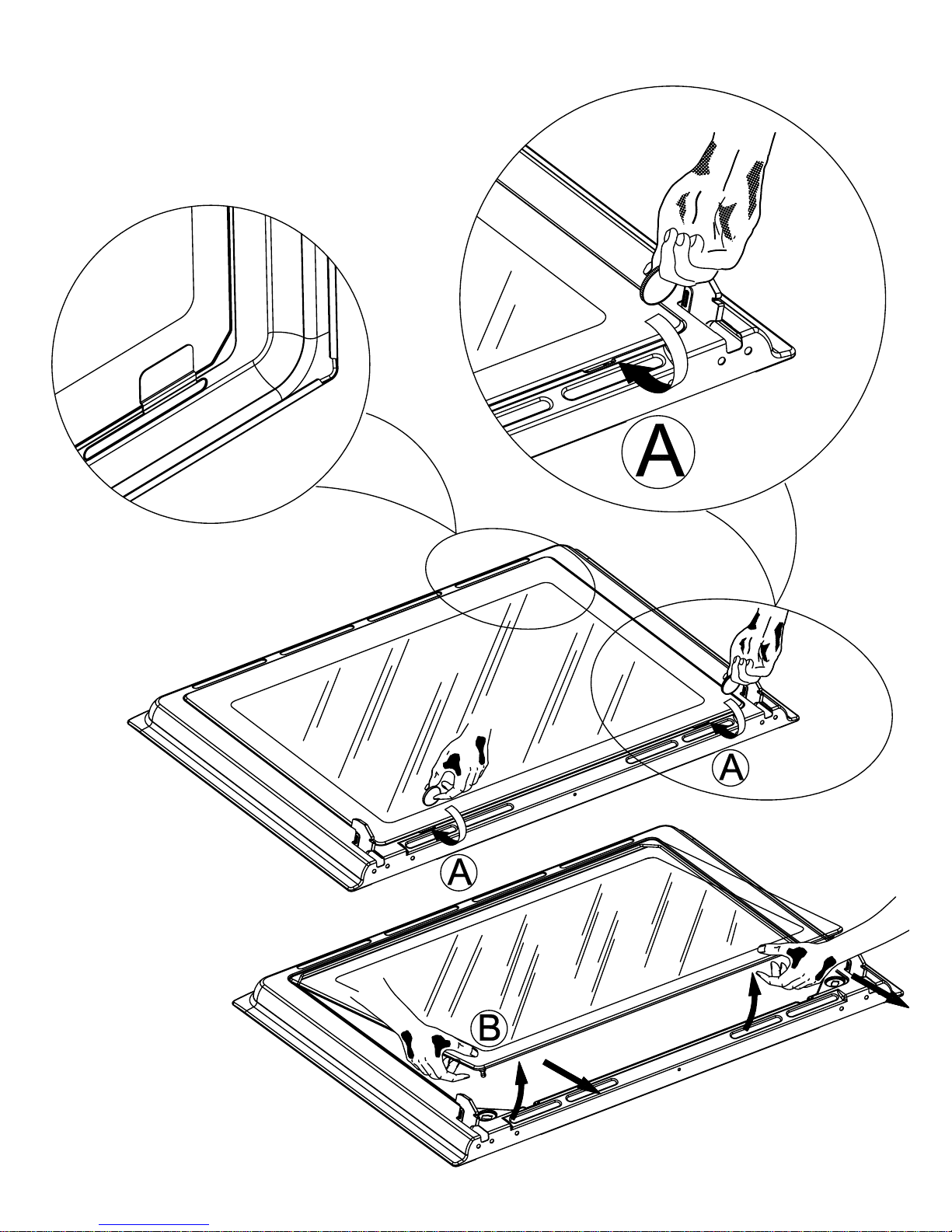 A

A

A

B