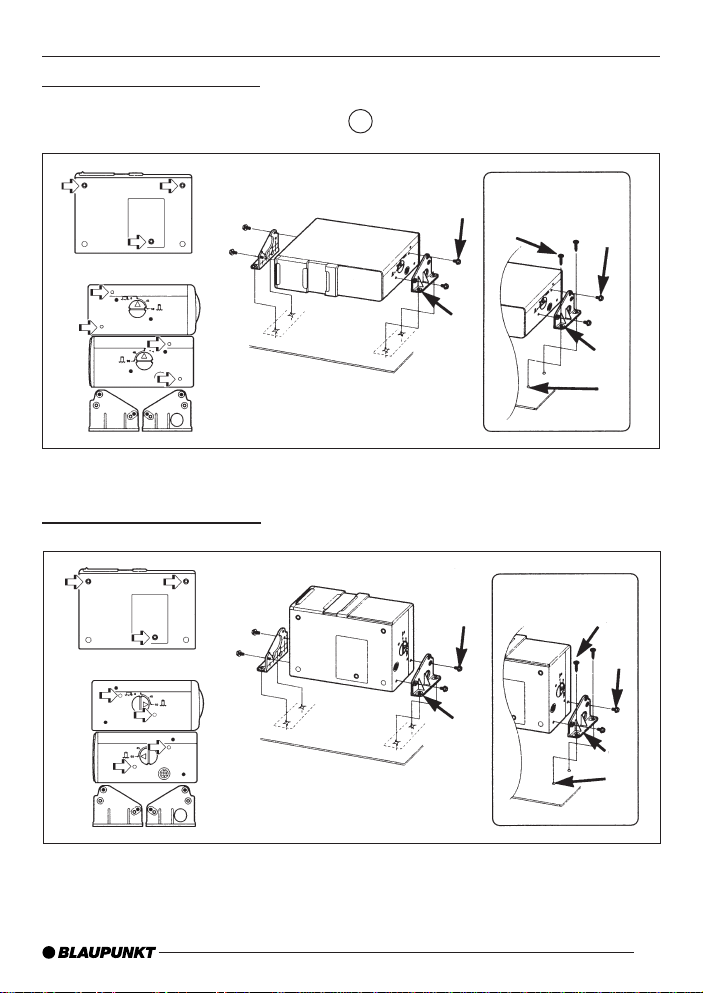 BLAUPUNKT