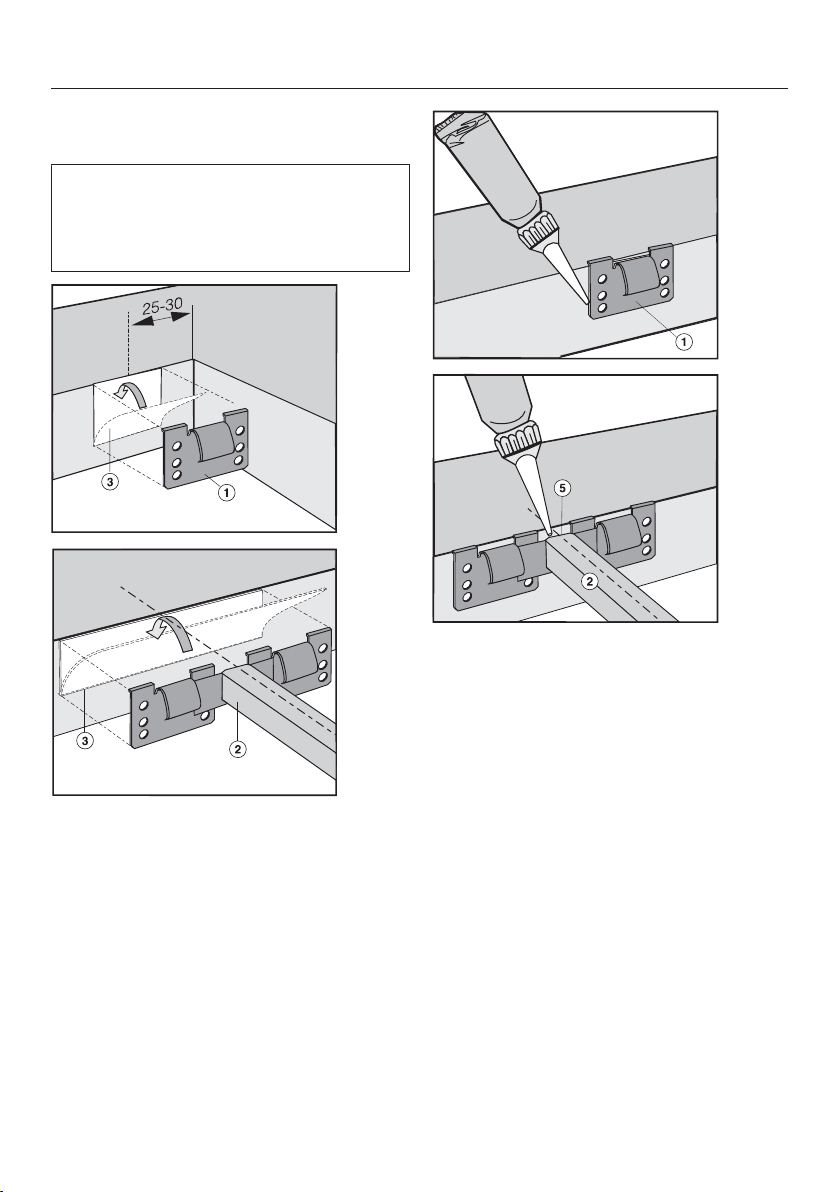 25-30

3

1

3

2

1

5

2