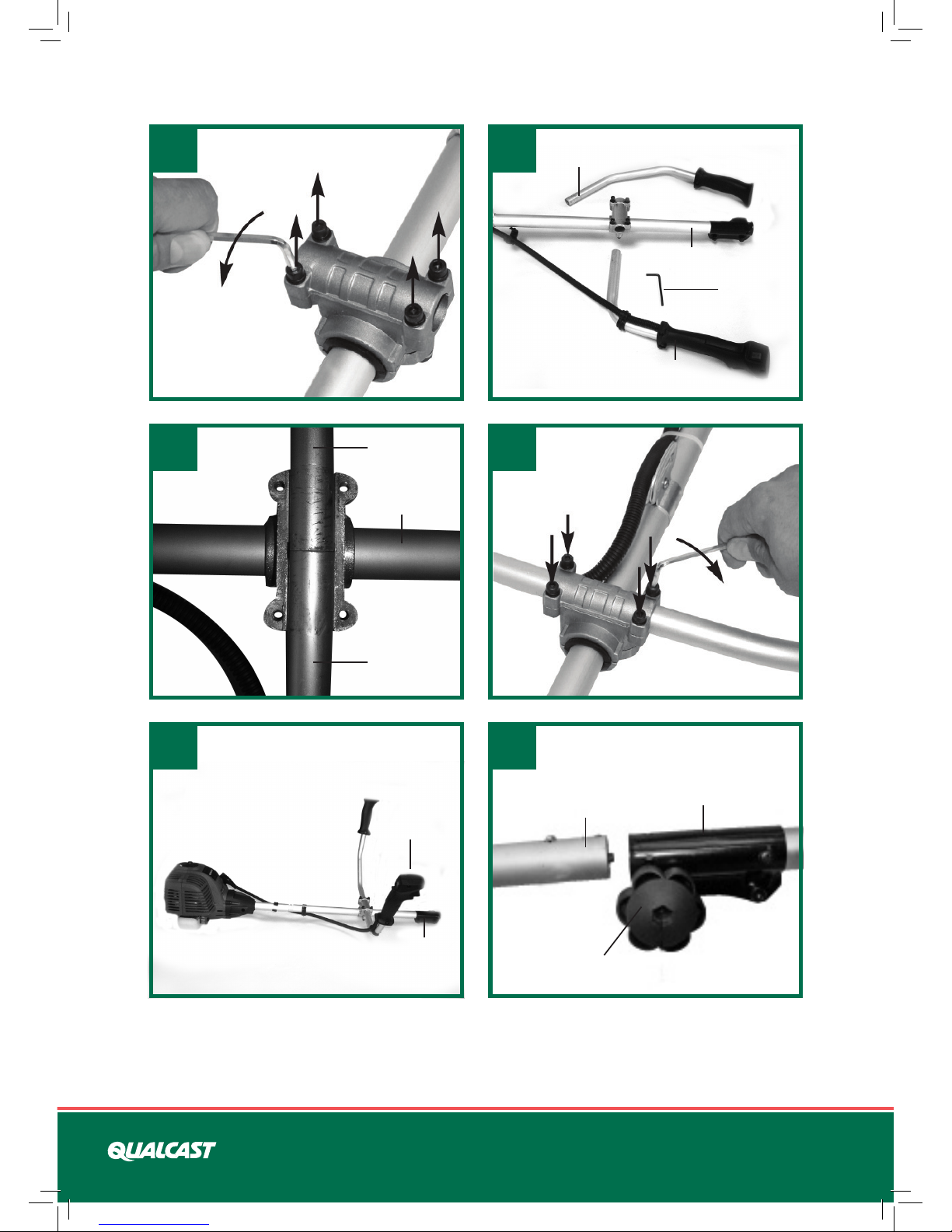 QUALCAST