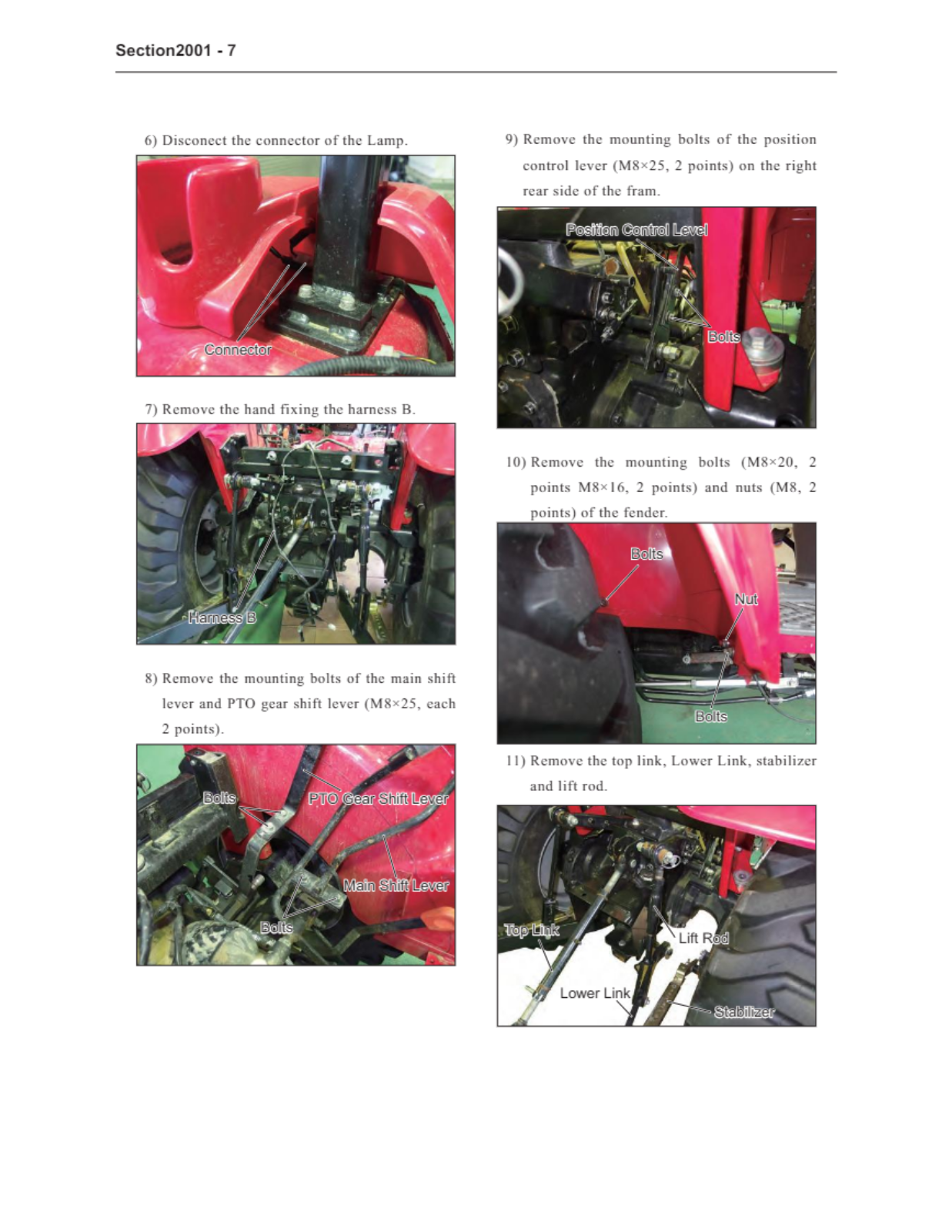 Section2001 - 7

6) Disconect the connector of the Lamp.

Connector

7) Remove the hand fixing the harness B.

Harness B

8) Remove the mounting bolts of the main shift lever and PTO gear shift lever (M8×25, each 2 points).

Bolts

PTO Gear Shift Lever

Main Shift Lever

Bolts

9) Remove the mounting bolts of the position control lever (M8×25, 2 points) on the right rear side of the fram.

Position Control Level

Bolts

10) Remove the mounting bolts (M8×20, 2 points M8×16, 2 points) and nuts (M8, 2 points) of the fender.

Bolts

Nut

Bolts

11) Remove the top link, Lower Link, stabilizer and lift rod.

Top Link

Lift Rod

Lower Link

Stabilizer