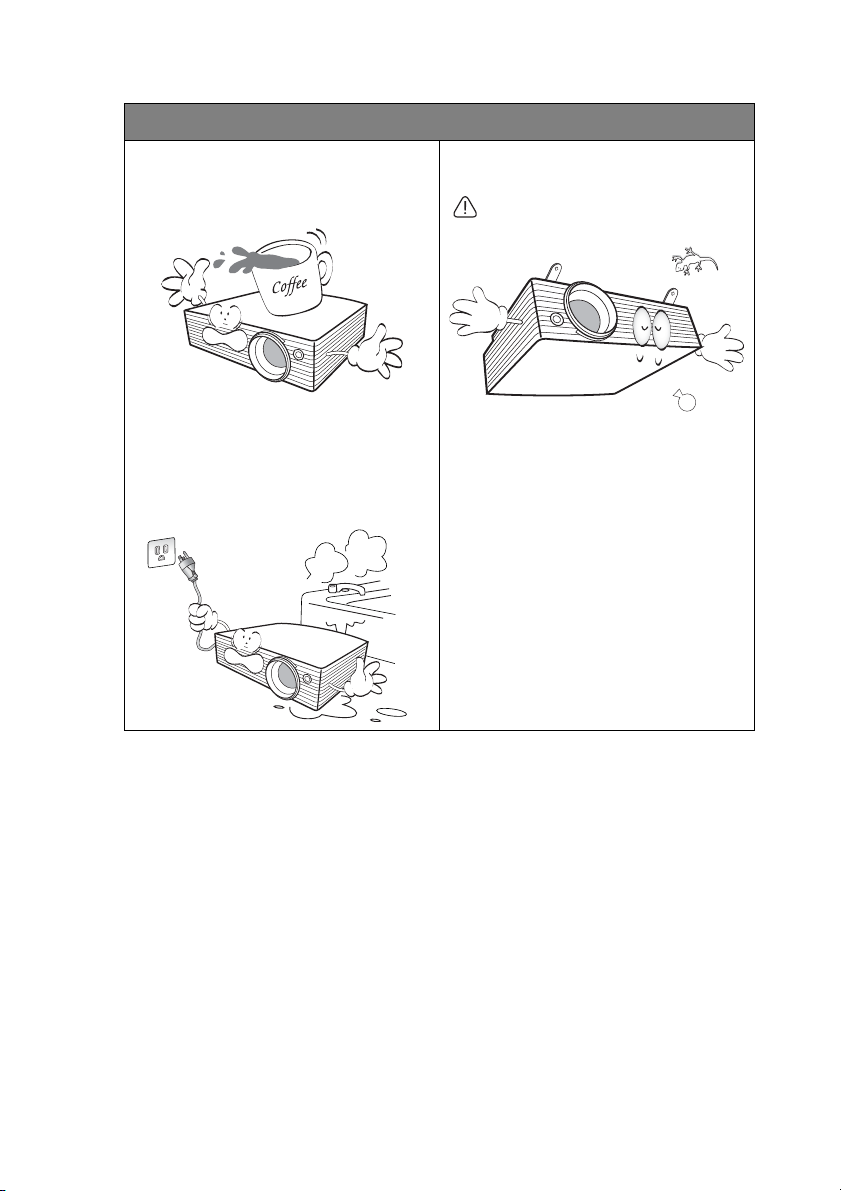 Coffee