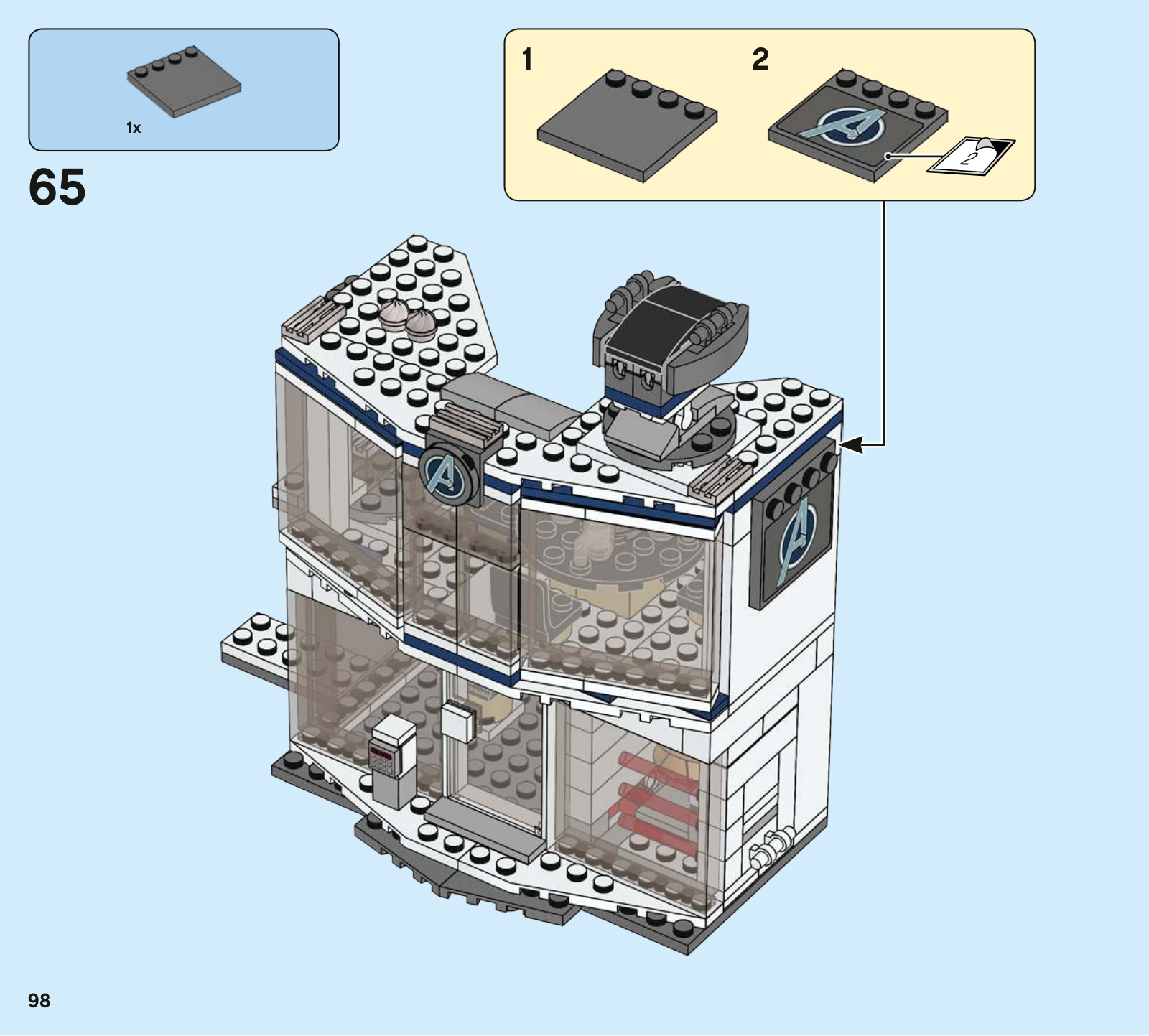 1x

65

1

2

2

98