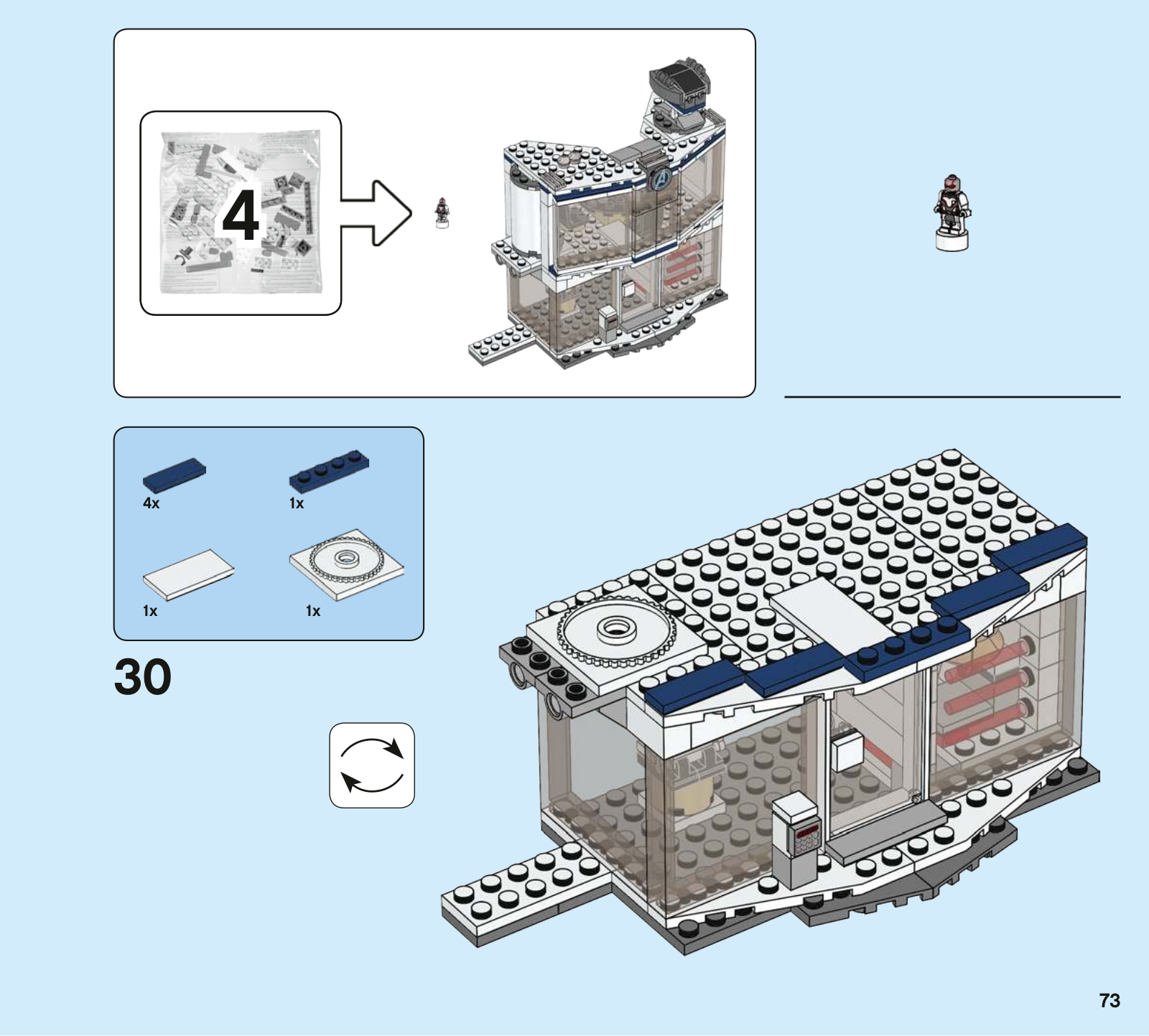 4

4x
1x
1x
1x

30

73