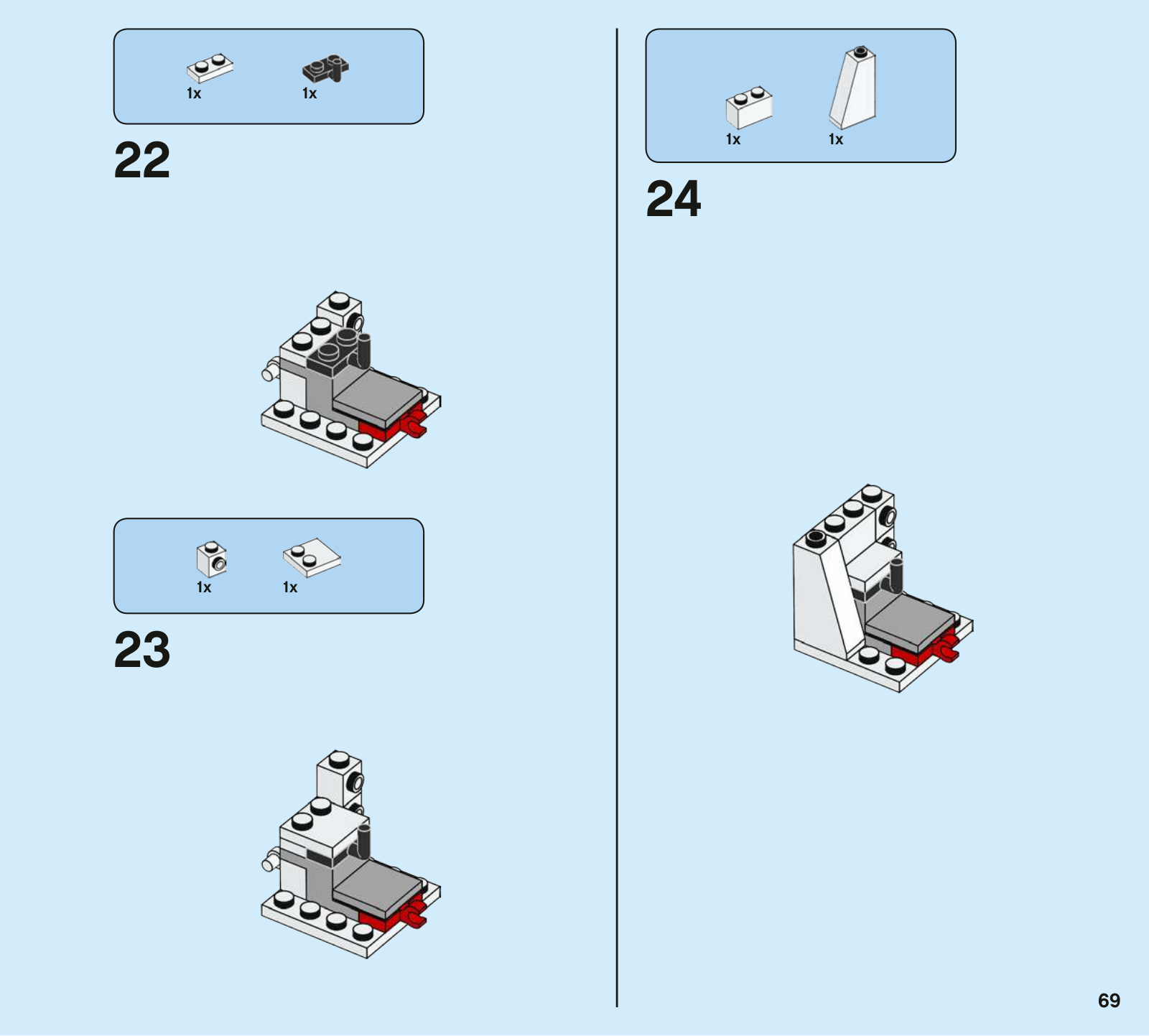 1x 1x

22

1x 1x

23

1x 1x

24

69