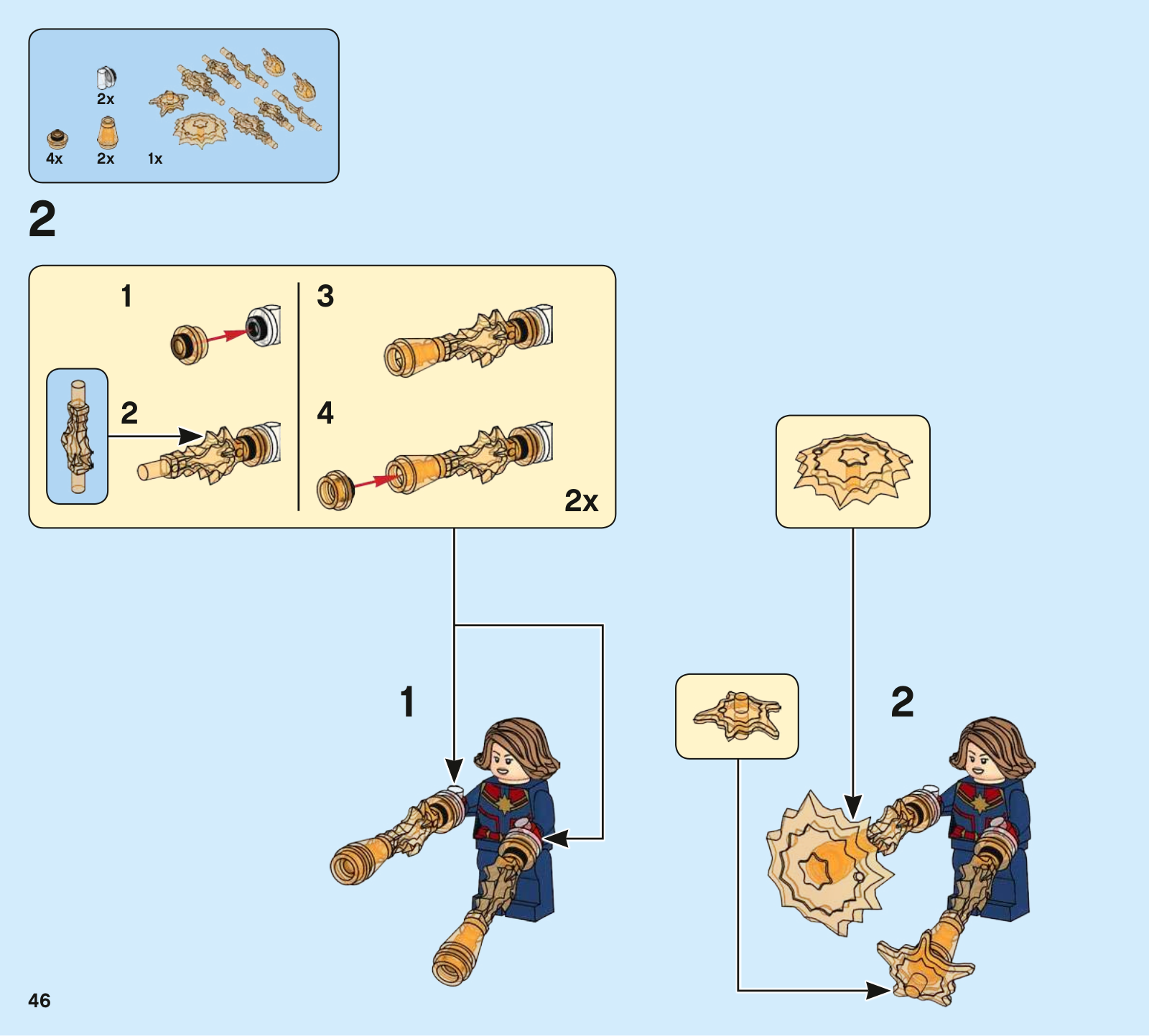 2x

4x 2x 1x

2

1

2

3

4

2x

1

2

46