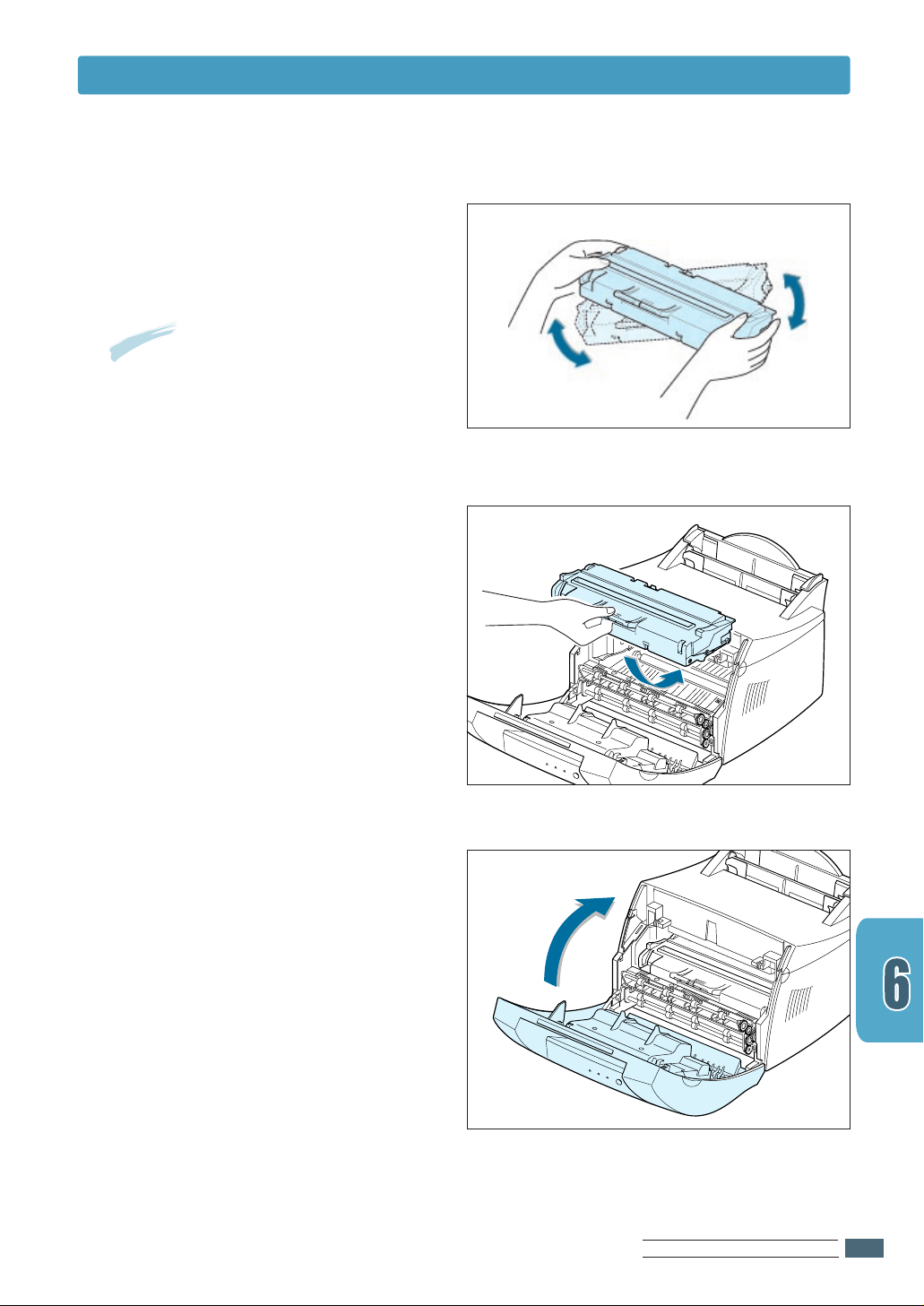 6