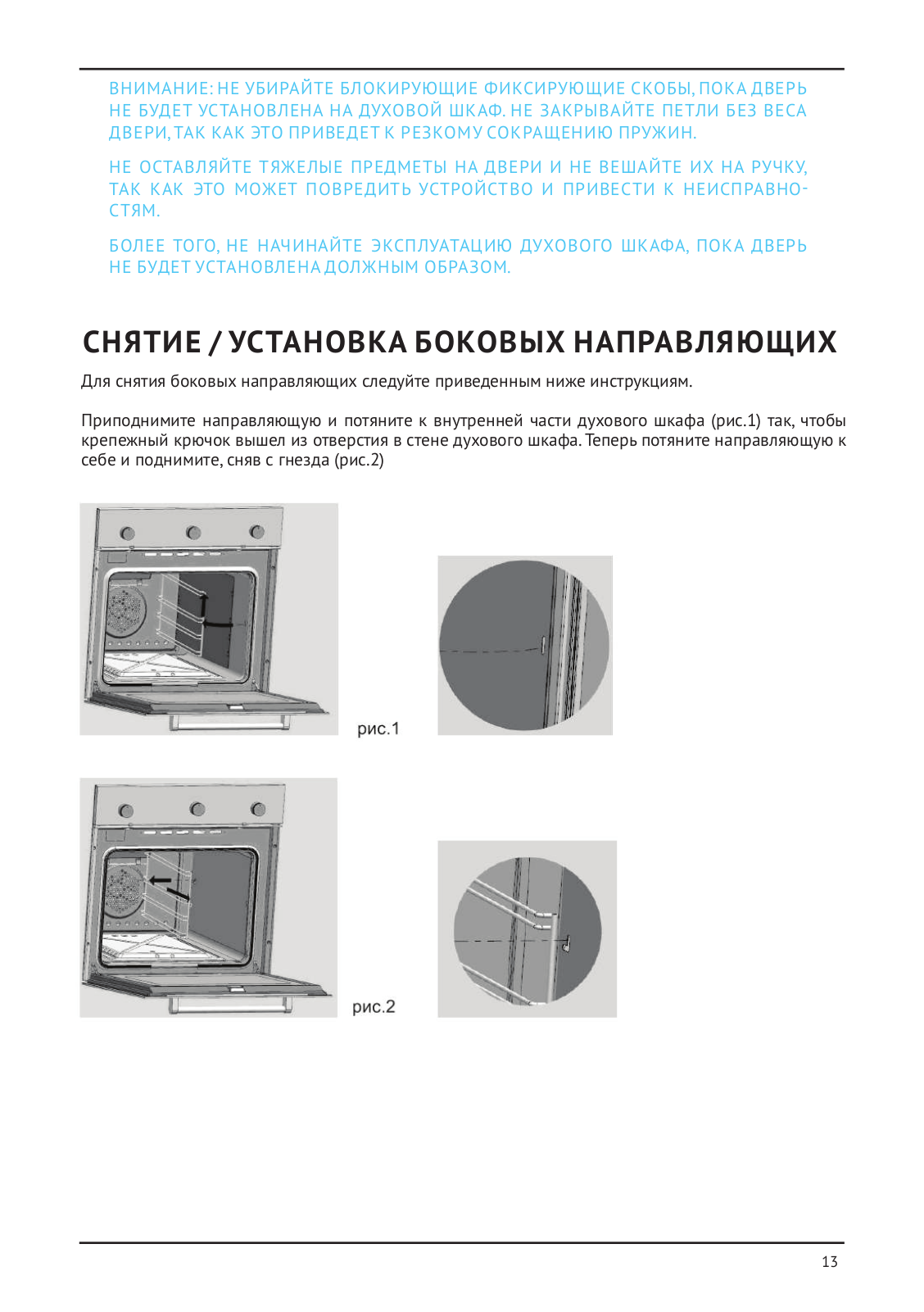 ВНИМАНИЕ: НЕ УБИРАЙТЕ БЛОКИРУЮЩИЕ ФИКСИРУЮЩИЕ СКОБЫ, ПОКА ДВЕРЬ НЕ БУДЕТ УСТАНОВЛЕНА НА ДУХОВОЙ ШКАФ. НЕ ЗАКРЫВАЙТЕ ПЕТЛИ БЕЗ ВЕСА ДВЕРИ, ТАК КАК ЭТО ПРИВЕДЕТ К РЕЗКОМУ СОКРАЩЕНИЮ ПРУЖИН.

НЕ ОСТАВЛЯЙТЕ ТЯЖЕЛЫЕ ПРЕДМЕТЫ НА ДВЕРИ И НЕ ВЕШАЙТЕ ИХ НА РУЧКУ, ТАК КАК ЭТО МОЖЕТ ПОВРЕДИТЬ УСТРОЙСТВО И ПРИВЕСТИ К НЕИСПРАВНОСТЯМ.

БОЛЕЕ ТОГО, НЕ НАЧИНАЙТЕ ЭКСПЛУАТАЦИЮ ДУХОВОГО ШКАФА, ПОКА ДВЕРЬ НЕ БУДЕТ УСТАНОВЛЕНА ДОЛЖНЫМ ОБРАЗОМ.

СНЯТИЕ / УСТАНОВКА БОКОВЫХ НАПРАВЛЯЮЩИХ

Для снятия боковых направляющих следуйте приведенным ниже инструкциям.

Приподнимите направляющую и потяните к внутренней части духового шкафа (рис.1) так, чтобы крепежный крючок вышел из отверстия в стене духового шкафа. Теперь потяните направляющую к себе и поднимите, сняв с гнезда (рис.2)

рис.1

рис.2

13