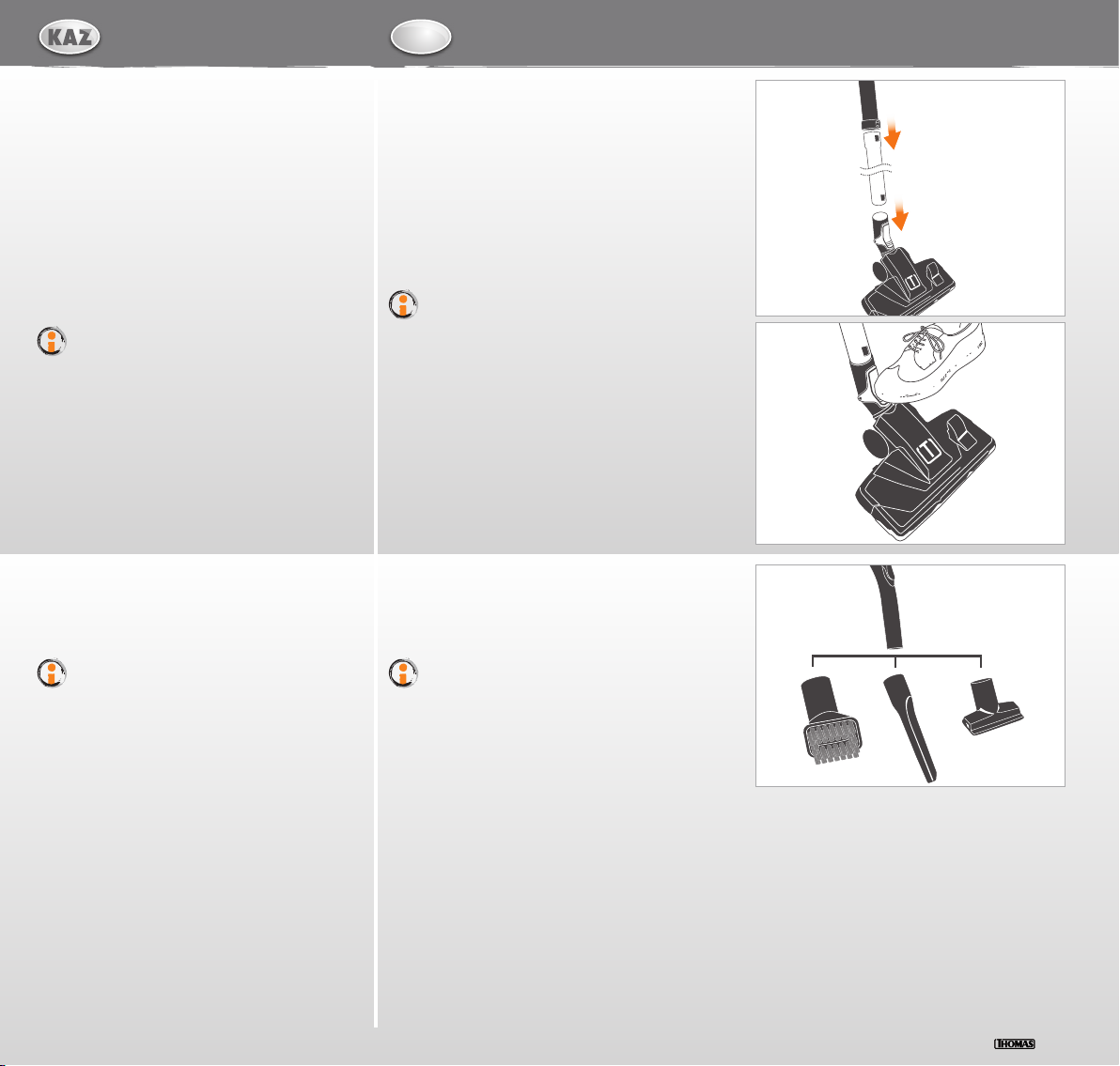 KAZ

THOMAS