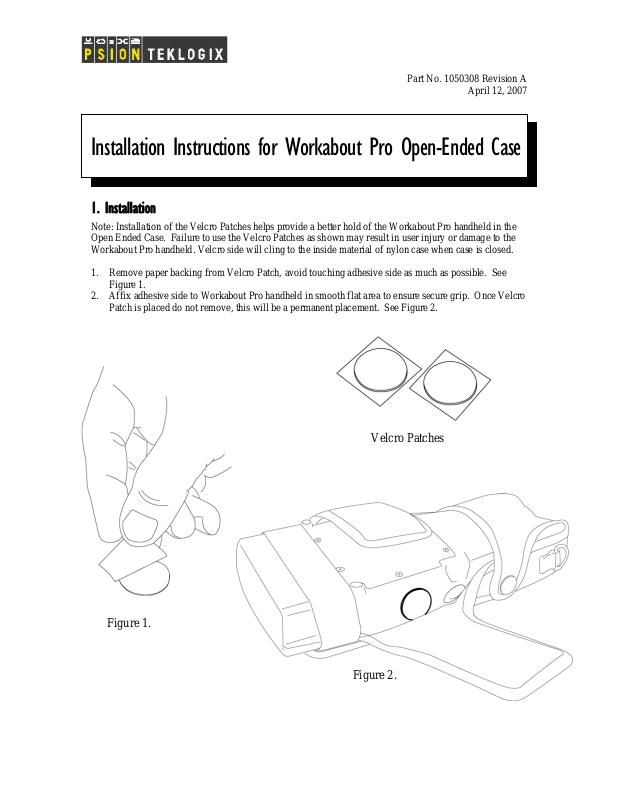 PSION TEKLOGIX

Part No. 1050308 Revision A
April 12, 2007

Installation Instructions for Workabout Pro Open-Ended Case

1. Installation

Note: Installation of the Velcro Patches helps provide a better hold of the Workabout Pro handheld in the Open Ended Case. Failure to use the Velcro Patches as shown may result in user injury or damage to the Workabout Pro handheld. Velcro side will cling to the inside material of nylon case when case is closed.

1. Remove paper backing from Velcro Patch, avoid touching adhesive side as much as possible. See Figure 1.
2. Affix adhesive side to Workabout Pro handheld in smooth flat area to ensure secure grip. Once Velcro Patch is placed do not remove, this will be a permanent placement. See Figure 2.

Velcro Patches

Figure 1.

Figure 2.