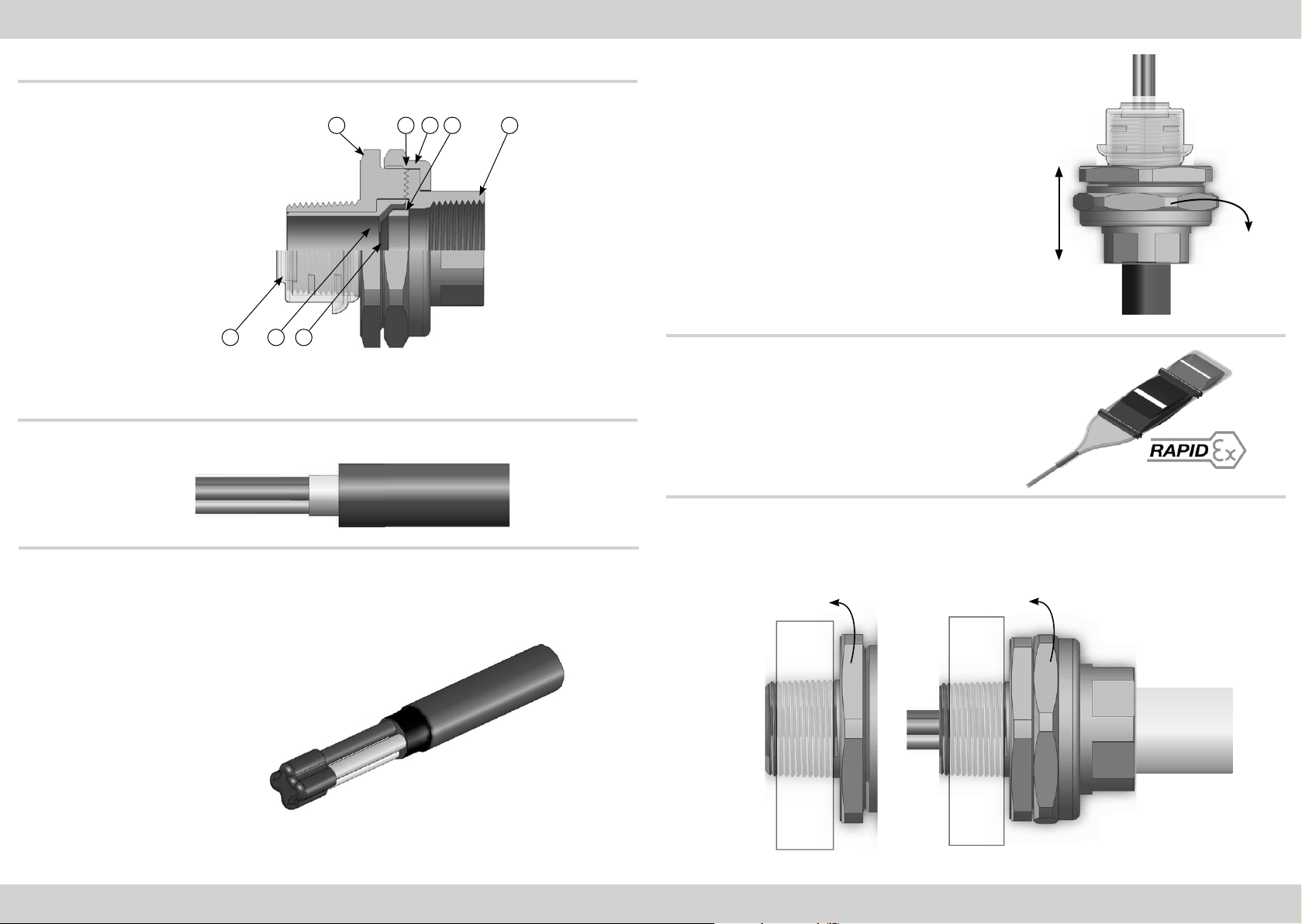 RAPID Ex