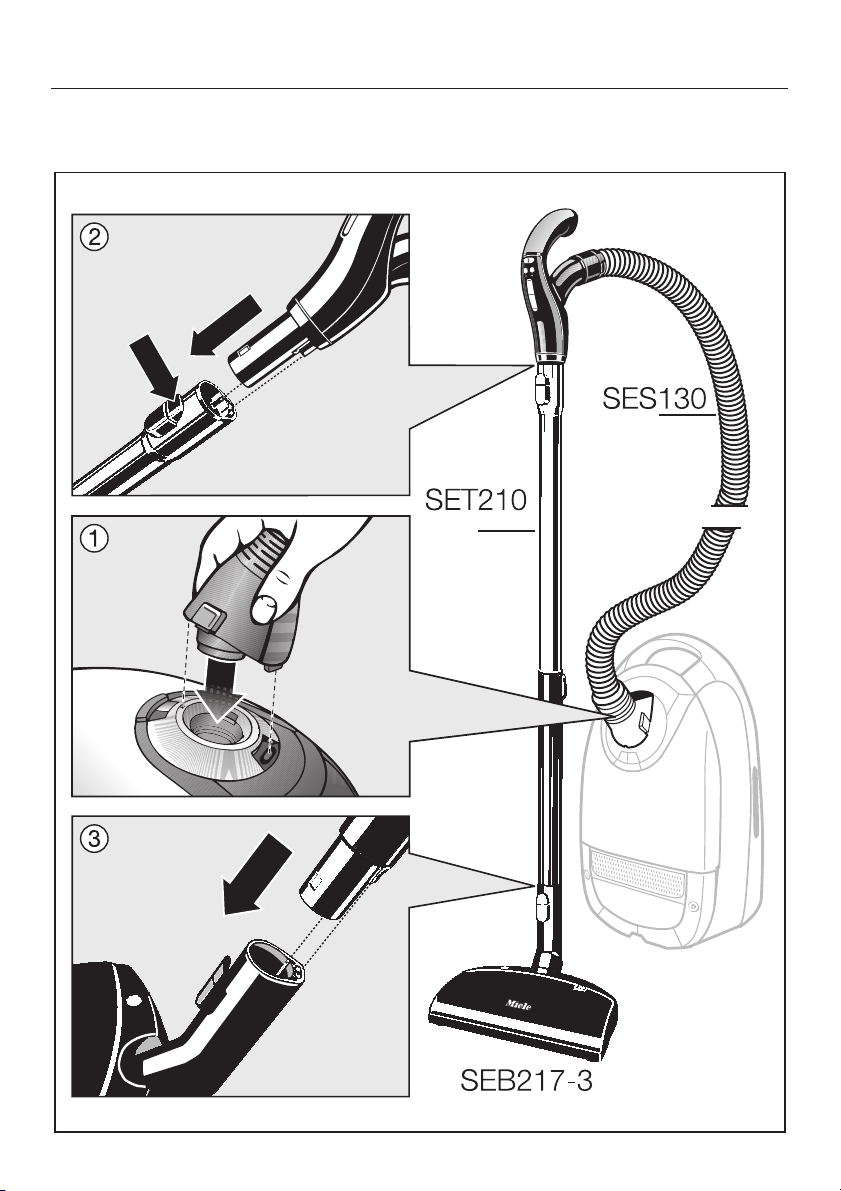 ②

SES130

SET210

①

③

Miele

SEB217-3