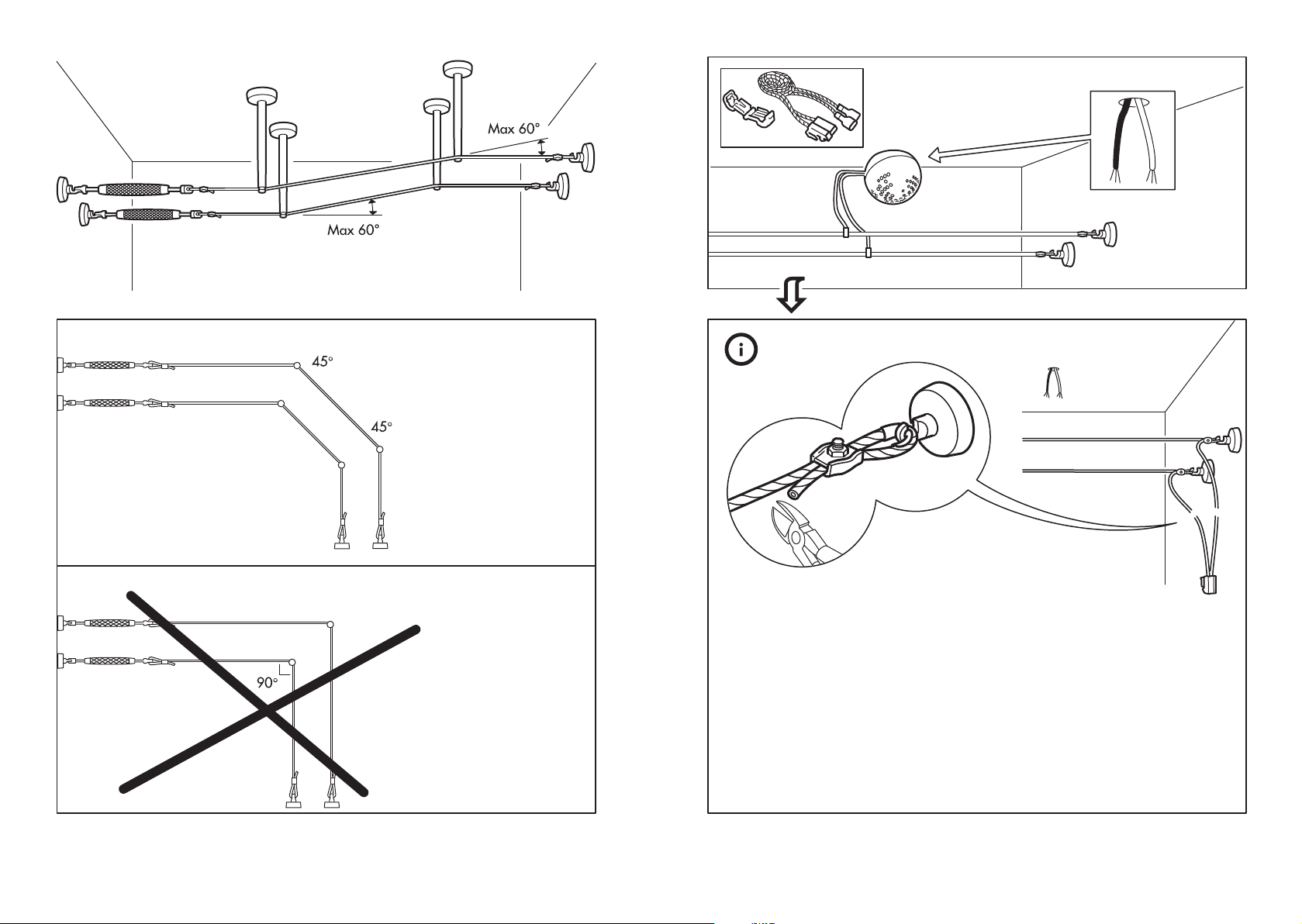 Max 60°

Max 60°

45°

45°

90°

i